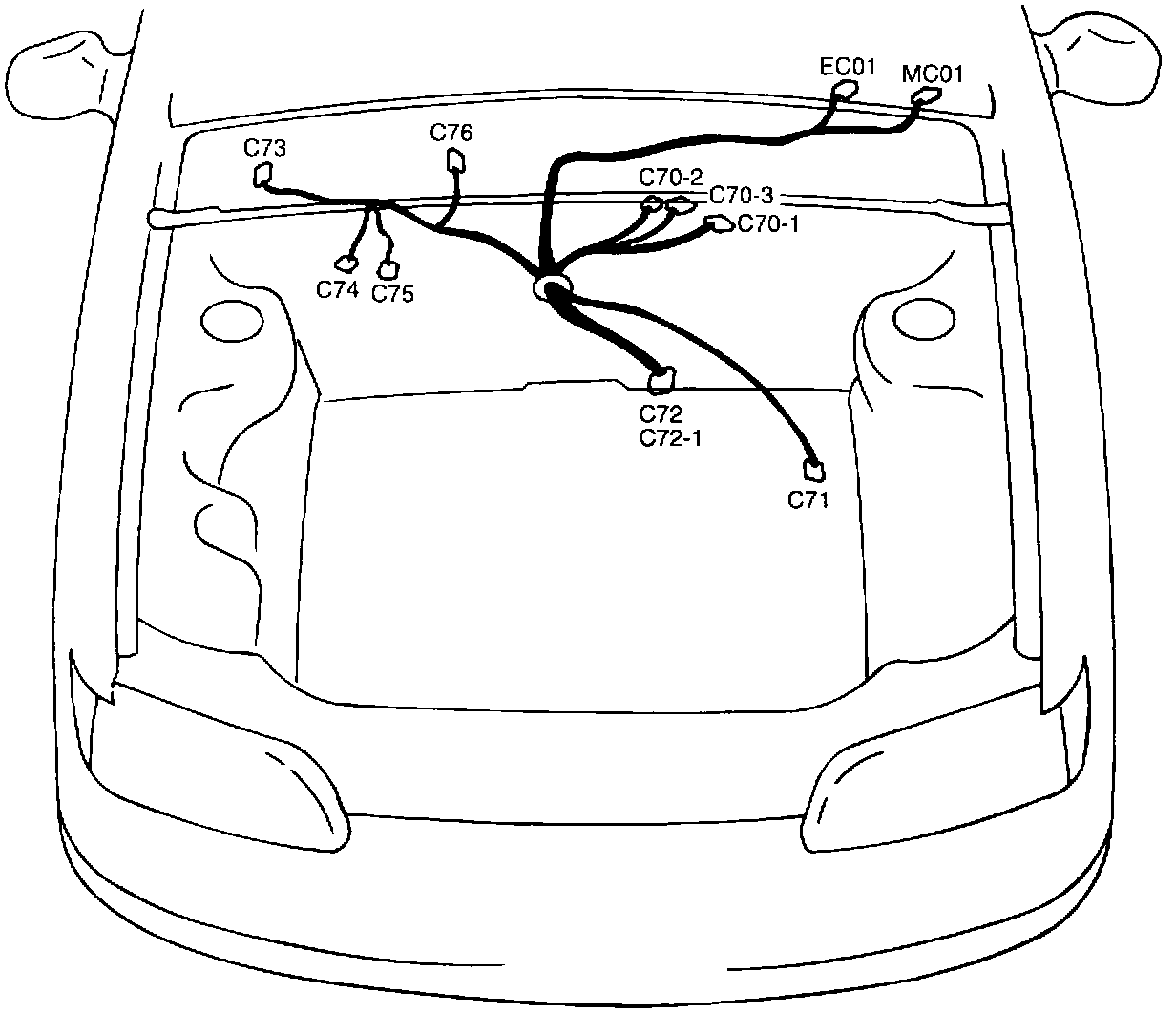 EC01
MC01
C73
C76
C70-2
C70-3
C70-1
C74
C75
C72
C72-1
C71