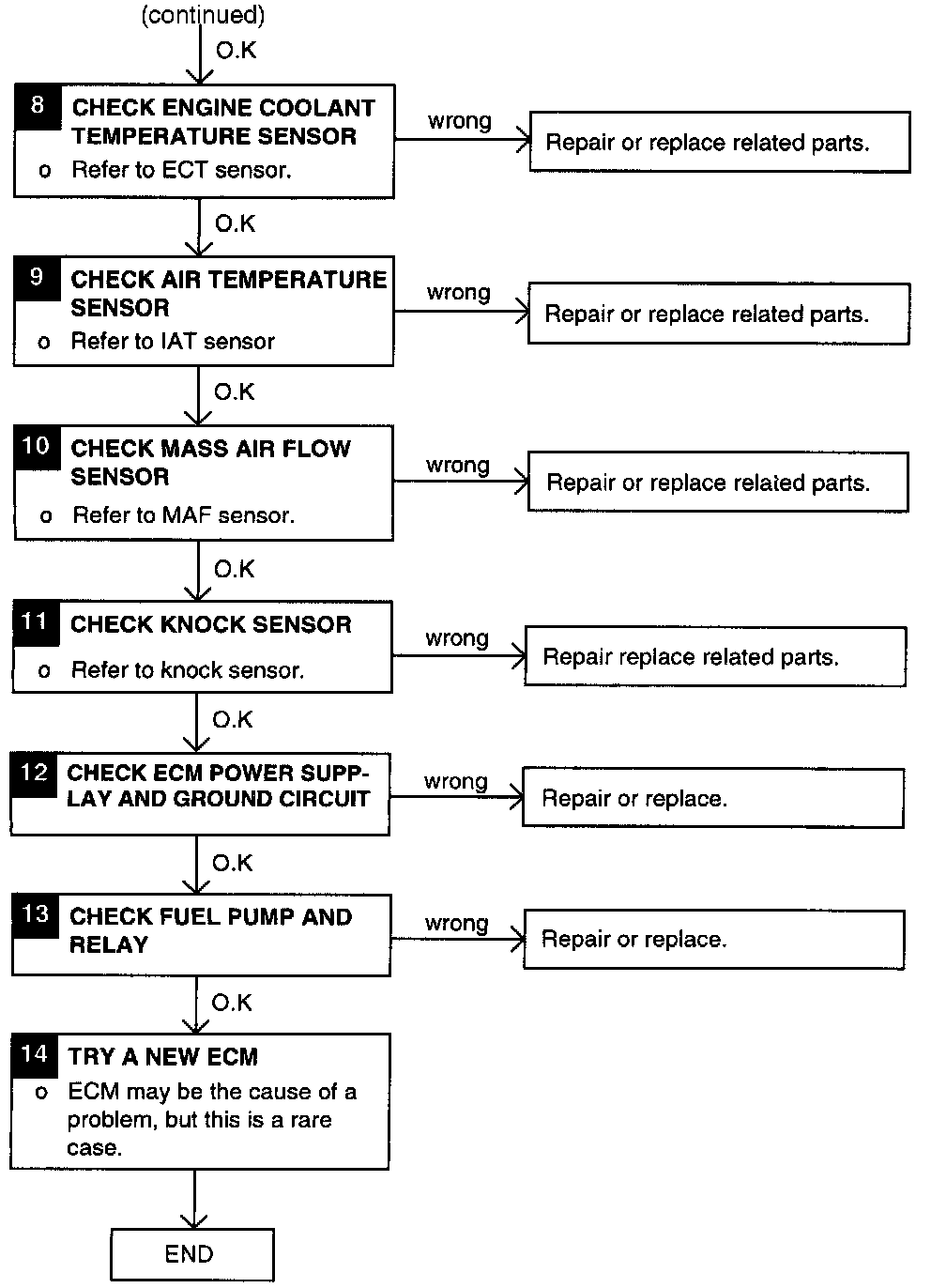 (continued)

O.K

8 CHECK ENGINE COOLANT TEMPERATURE SENSOR
o Refer to ECT sensor.

wrong

Repair or replace related parts.

O.K

9 CHECK AIR TEMPERATURE SENSOR
o Refer to IAT sensor

wrong

Repair or replace related parts.

O.K

10 CHECK MASS AIR FLOW SENSOR
o Refer to MAF sensor.

wrong

Repair or replace related parts.

O.K

11 CHECK KNOCK SENSOR
o Refer to knock sensor.

wrong

Repair replace related parts.

O.K

12 CHECK ECM POWER SUPPLAY AND GROUND CIRCUIT

wrong

Repair or replace.

O.K

13 CHECK FUEL PUMP AND RELAY

wrong

Repair or replace.

O.K

14 TRY A NEW ECM
o ECM may be the cause of a problem, but this is a rare case.

END