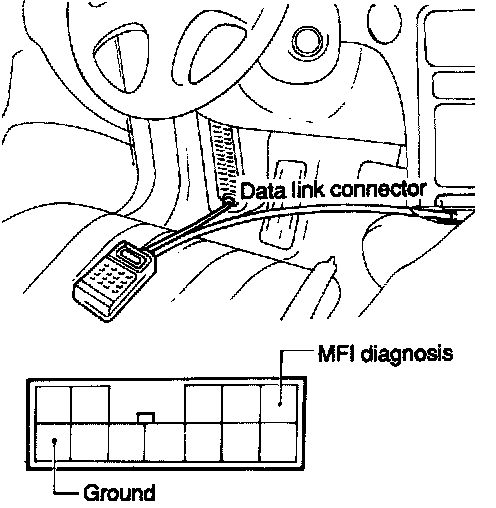 Data link connector

MFI diagnosis

Ground