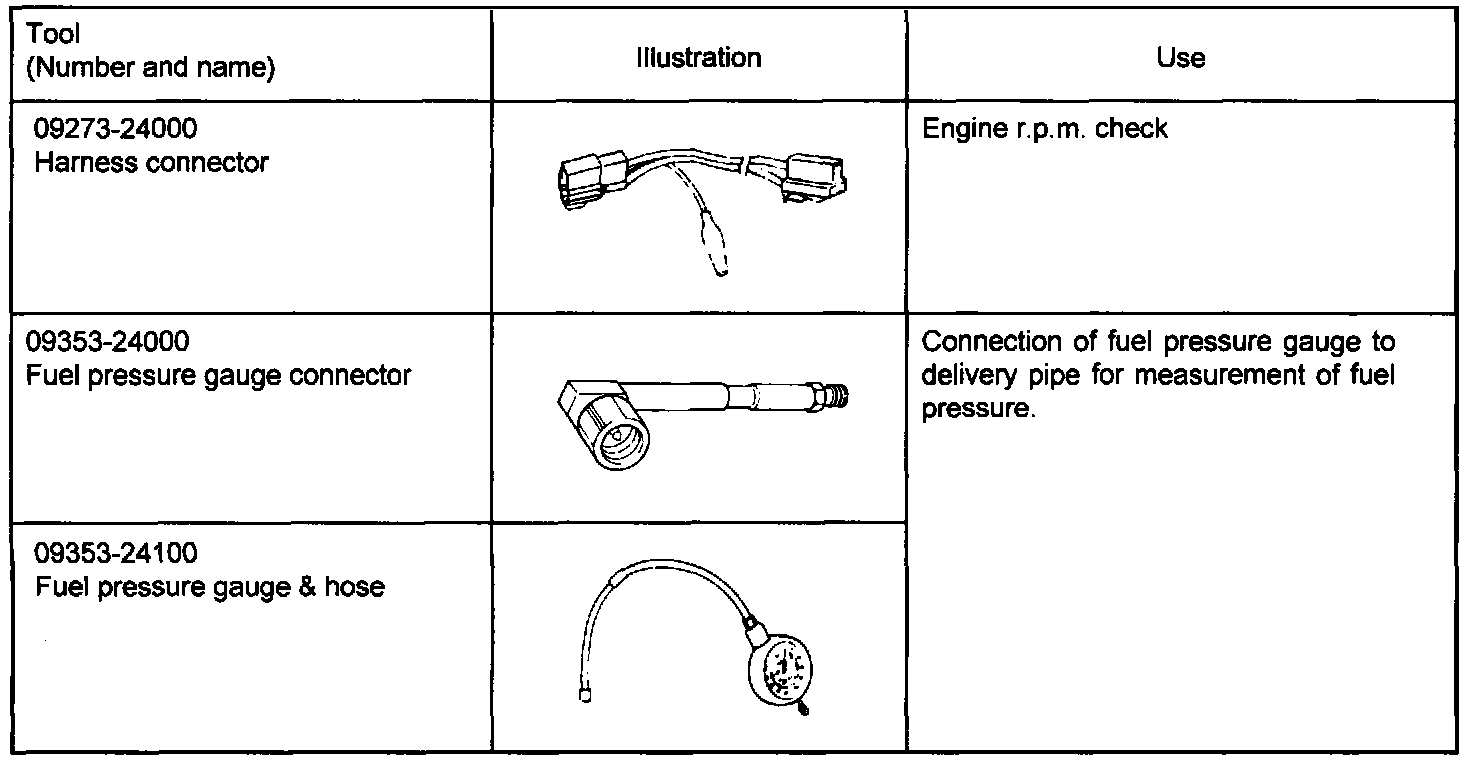 | Tool (Number and name) | Illustration | Use |
|---|---|---|
| 09273-24000 Harness connector | | Engine r.p.m. check |
| 09353-24000 Fuel pressure gauge connector | | Connection of fuel pressure gauge to delivery pipe for measurement of fuel pressure. |
| 09353-24100 Fuel pressure gauge & hose | | |