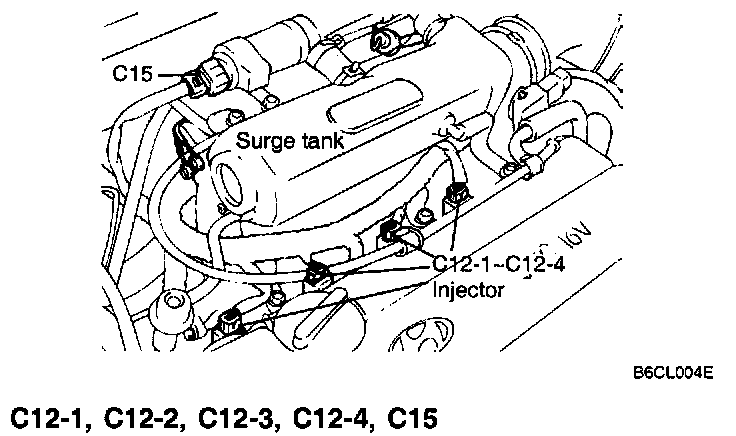 C15

Surge tank

16V

C12-1~C12-4
Injector

B6CL004E

C12-1, C12-2, C12-3, C12-4, C15