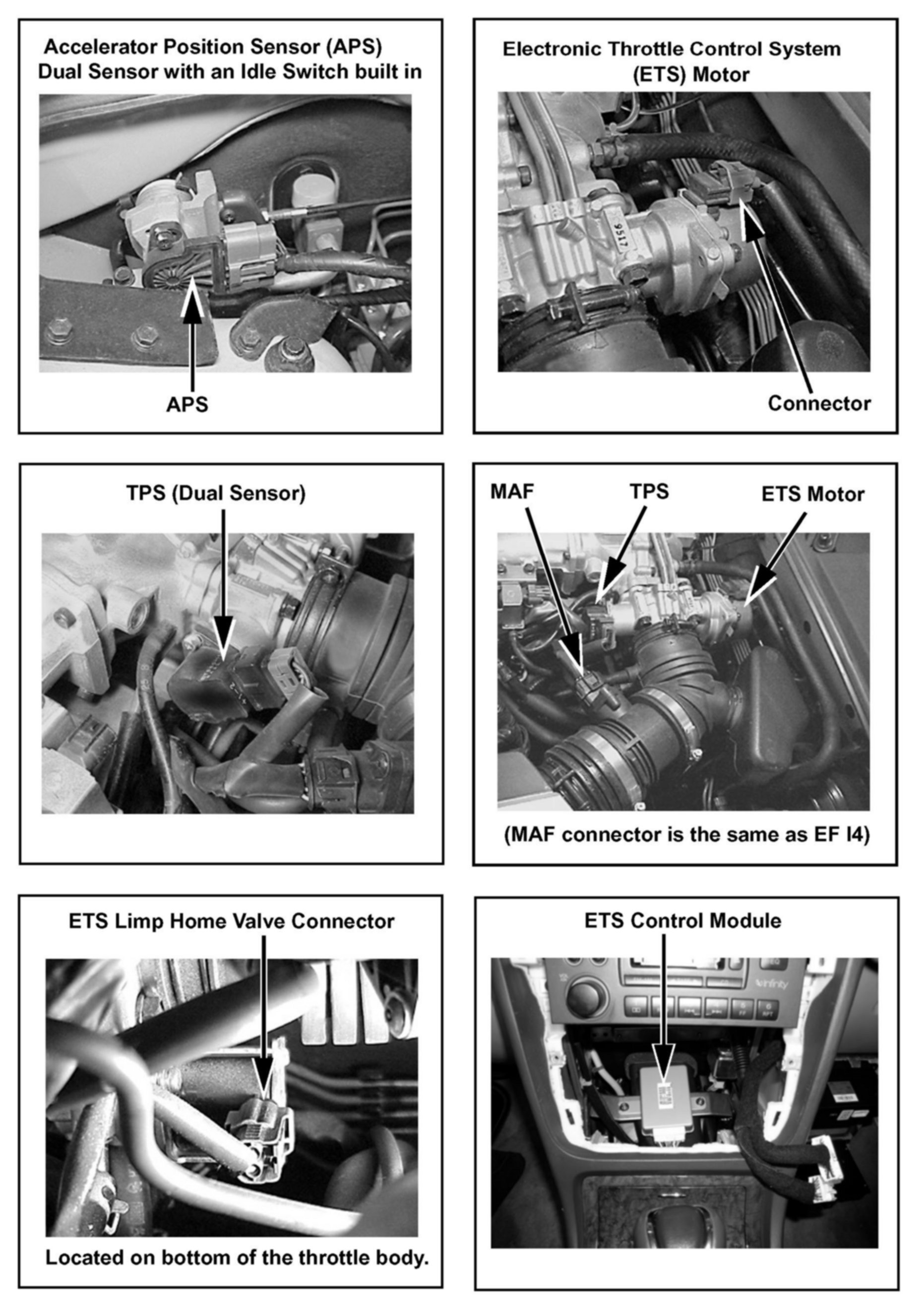 Accelerator Position Sensor (APS)
Dual Sensor with an Idle Switch built in

APS

Electronic Throttle Control System
(ETS) Motor

9517

Connector

TPS (Dual Sensor)

MAF

TPS

ETS Motor

(MAF connector is the same as EF I4)

ETS Limp Home Valve Connector

Located on bottom of the throttle body.

ETS Control Module

Infinity