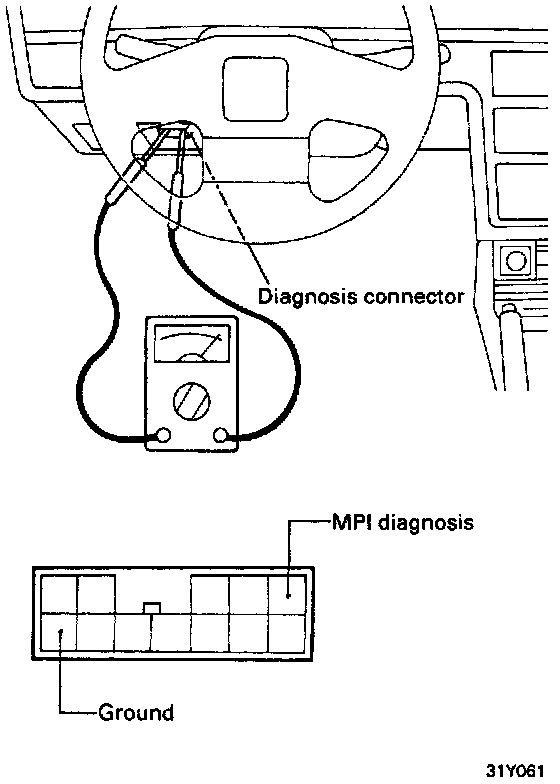 Diagnosis connector

MPI diagnosis

Ground

31Y061