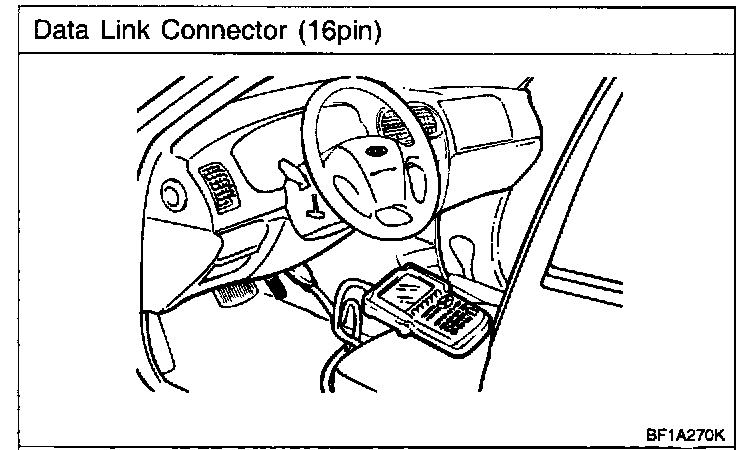 Data Link Connector (16pin)

BF1A270K