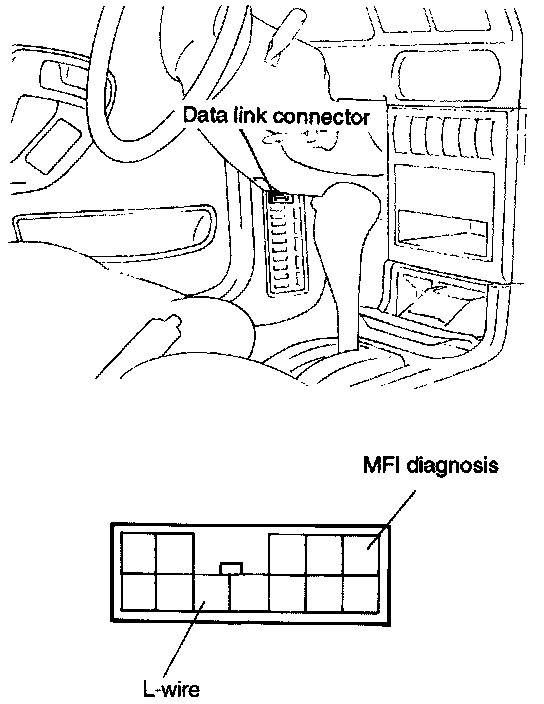 Data link connector

MFI diagnosis

L-wire