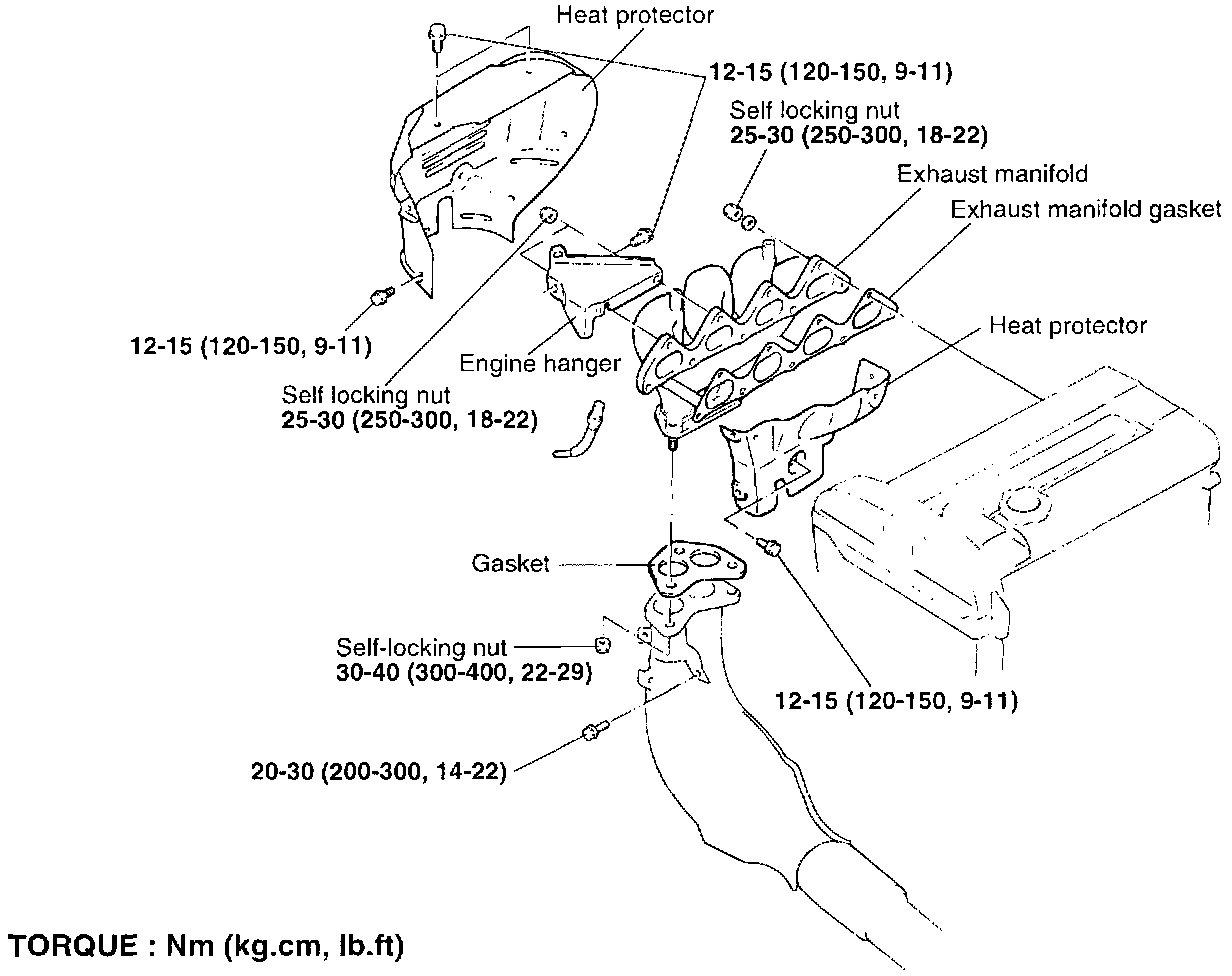 Heat protector

12-15 (120-150, 9-11)

Self locking nut
25-30 (250-300, 18-22)

Exhaust manifold

Exhaust manifold gasket

Heat protector

12-15 (120-150, 9-11)

Engine hanger

Self locking nut
25-30 (250-300, 18-22)

Gasket

Self-locking nut
30-40 (300-400, 22-29)

12-15 (120-150, 9-11)

20-30 (200-300, 14-22)

TORQUE : Nm (kg.cm, lb.ft)