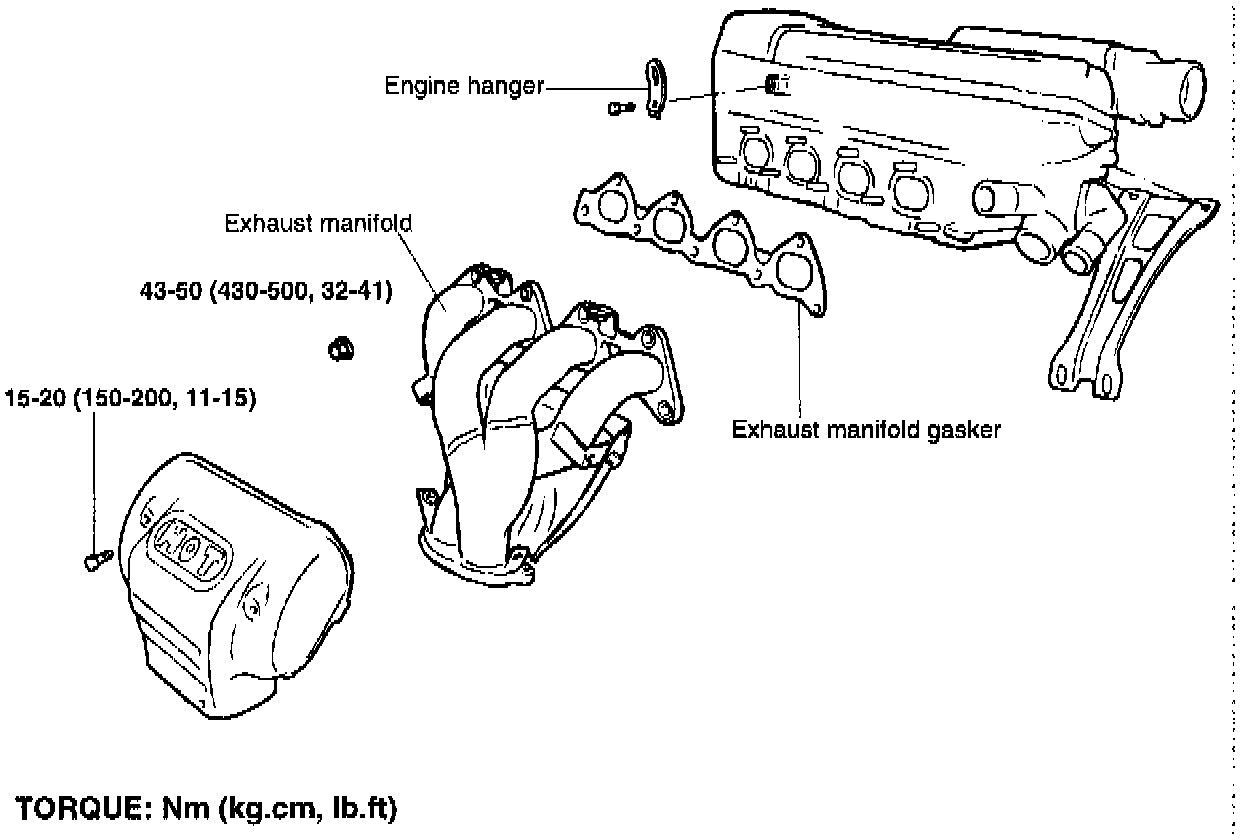 Engine hanger

Exhaust manifold

43-50 (430-500, 32-41)

15-20 (150-200, 11-15)

HOT

Exhaust manifold gasker

TORQUE: Nm (kg.cm, lb.ft)