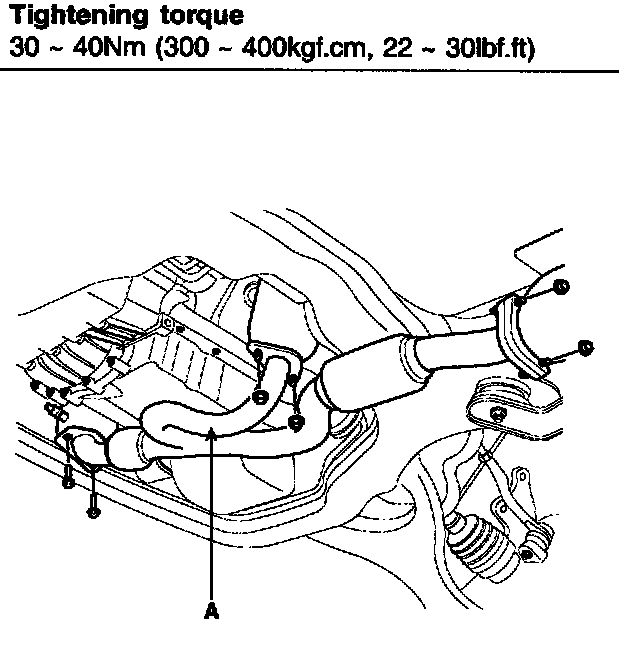 Tightening torque
30 ~ 40Nm (300 ~ 400kgf.cm, 22 ~ 30lbf.ft)

A