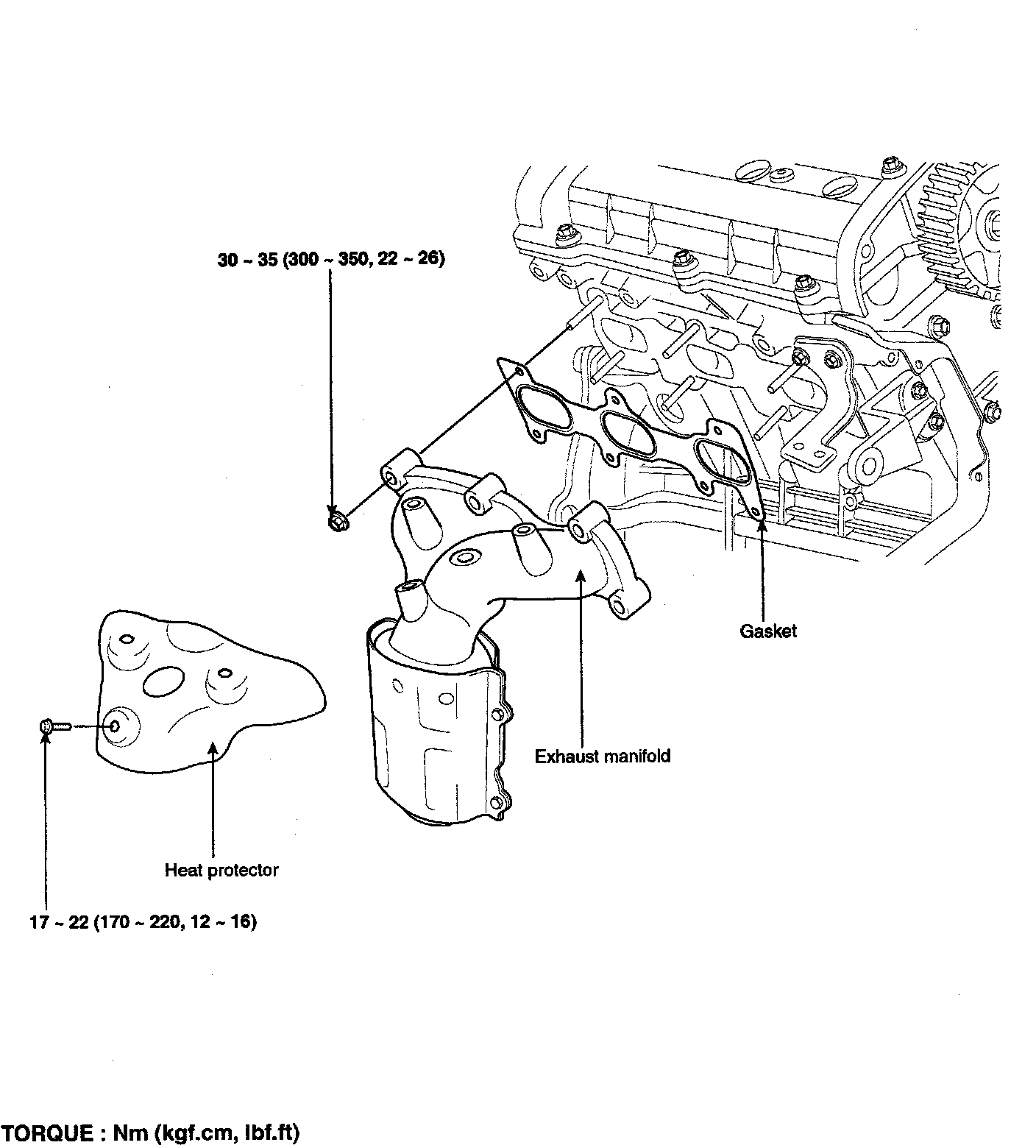 30 ~ 35 (300 ~ 350, 22 ~ 26)

Gasket

Exhaust manifold

Heat protector

17 ~ 22 (170 ~ 220, 12 ~ 16)

TORQUE : Nm (kgf.cm, lbf.ft)