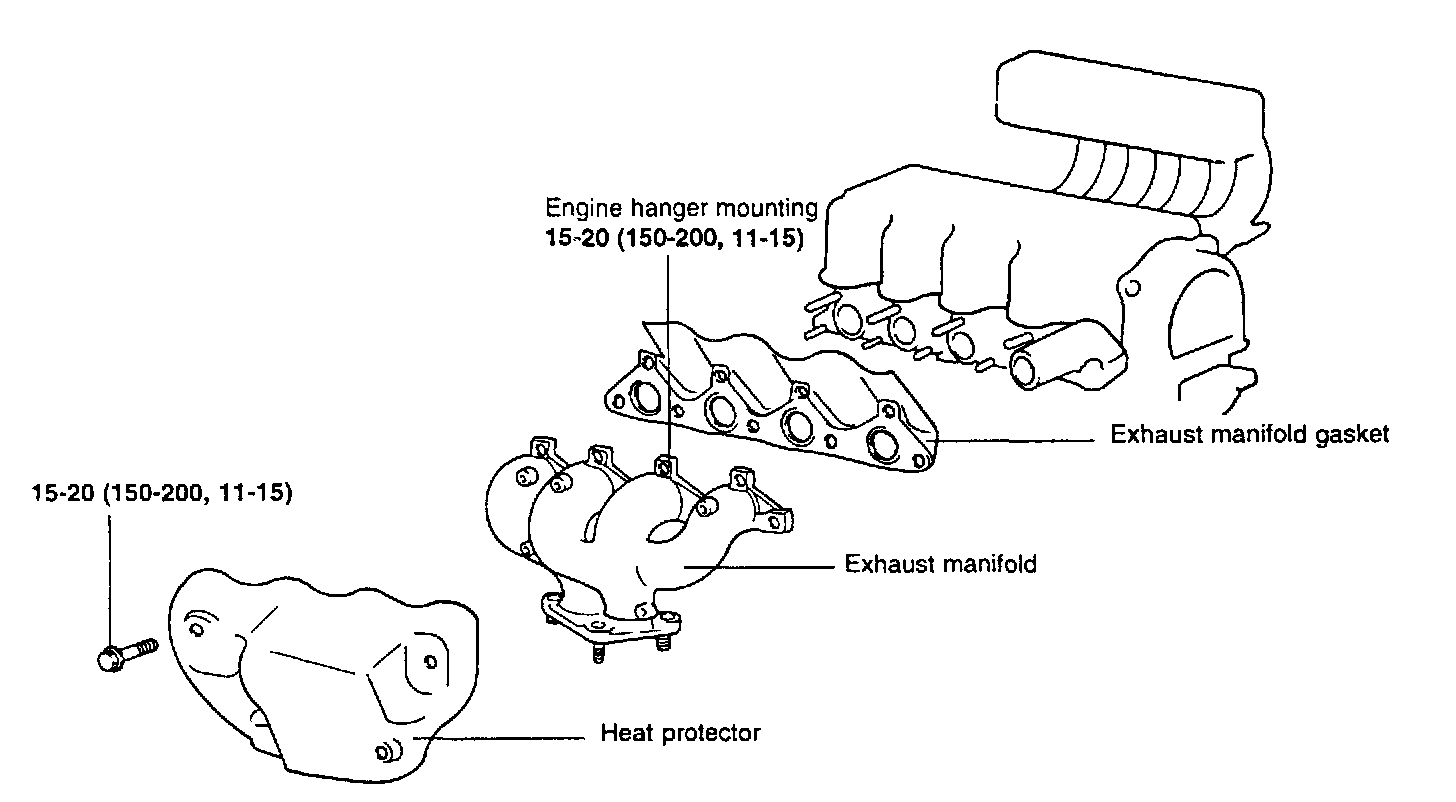 Engine hanger mounting
15-20 (150-200, 11-15)

Exhaust manifold gasket

15-20 (150-200, 11-15)

Exhaust manifold

Heat protector