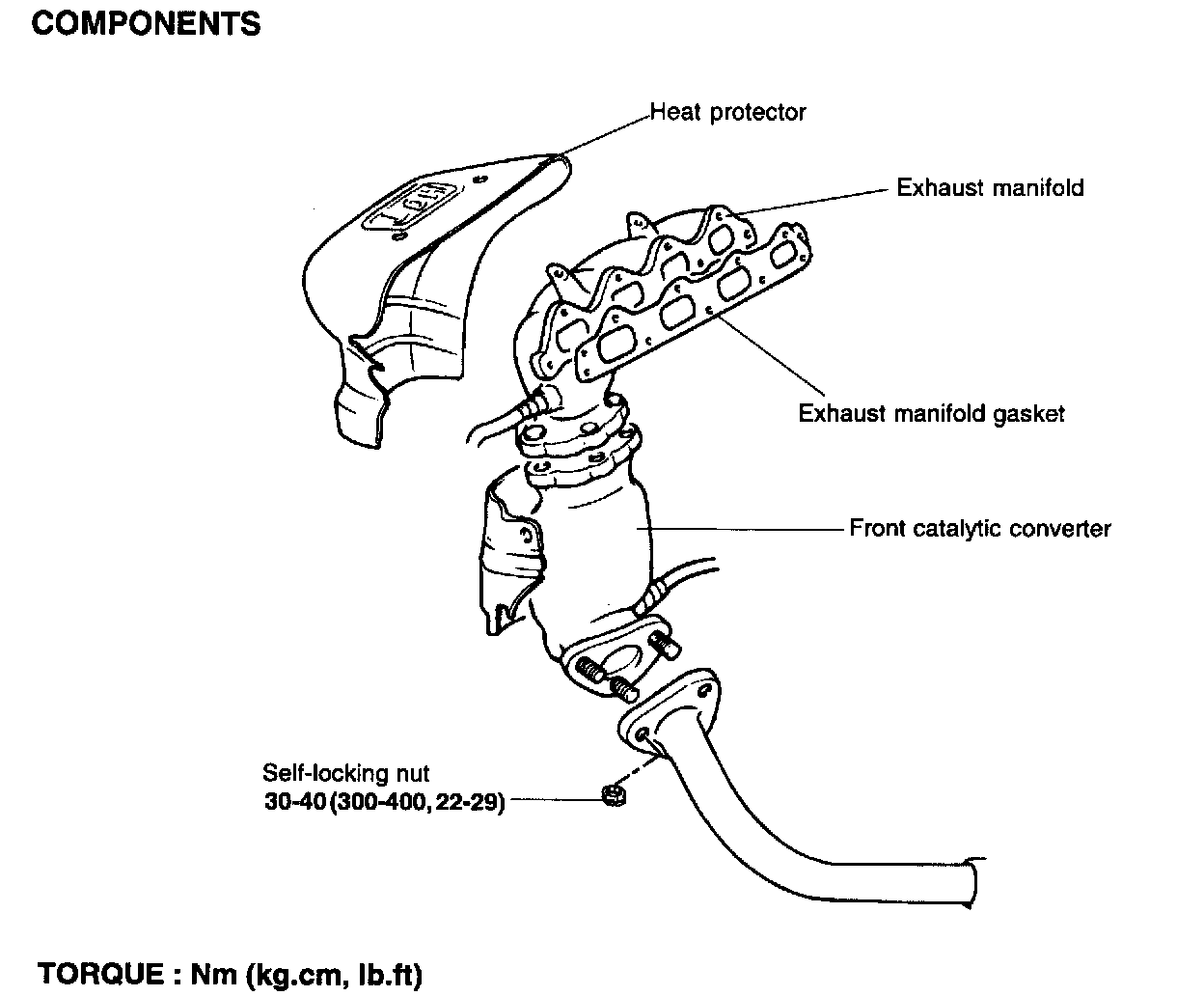 COMPONENTS

Heat protector

Exhaust manifold

Exhaust manifold gasket

Front catalytic converter

Self-locking nut
30-40 (300-400, 22-29)

TORQUE : Nm (kg.cm, lb.ft)