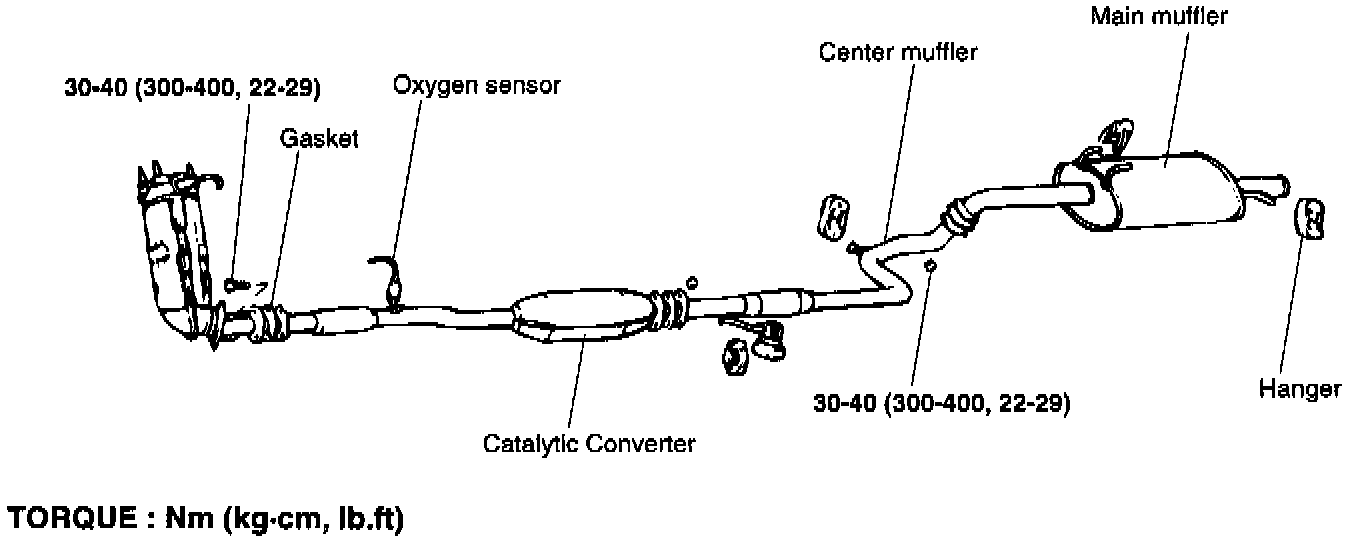 Main muffler

Center muffler

30-40 (300-400, 22-29)

Oxygen sensor

Gasket

30-40 (300-400, 22-29)

Hanger

Catalytic Converter

TORQUE : Nm (kg·cm, lb.ft)