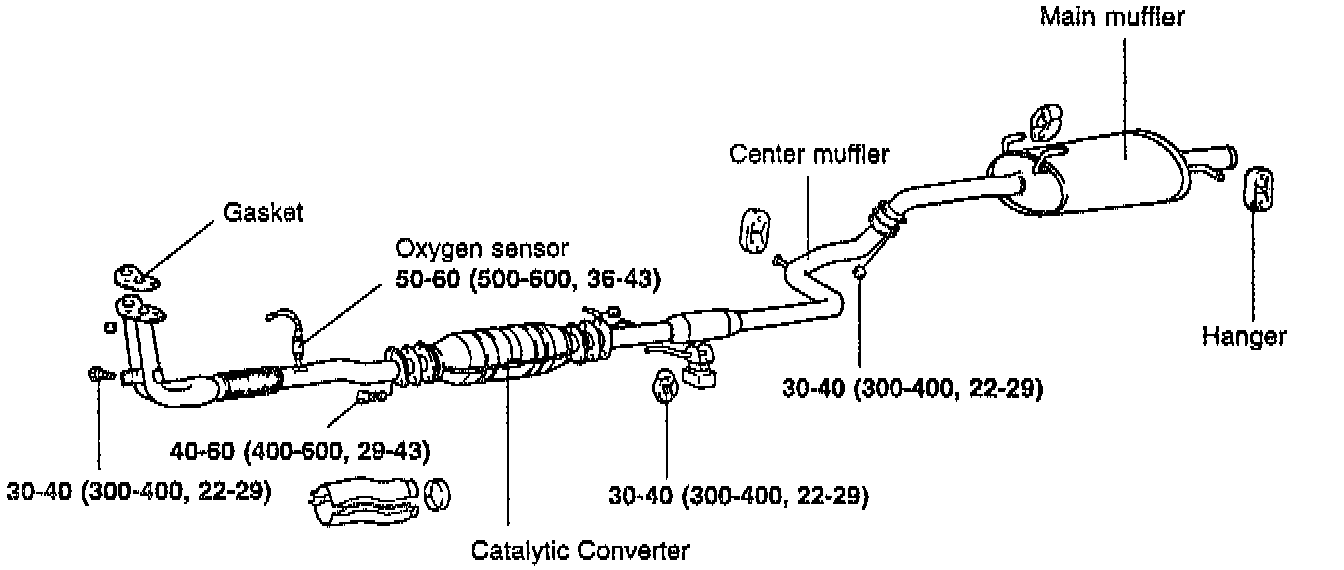 Main muffler

Center muffler

Gasket

Oxygen sensor
50-60 (500-600, 36-43)

Hanger

30-40 (300-400, 22-29)

40-60 (400-600, 29-43)

30-40 (300-400, 22-29)

30-40 (300-400, 22-29)

Catalytic Converter