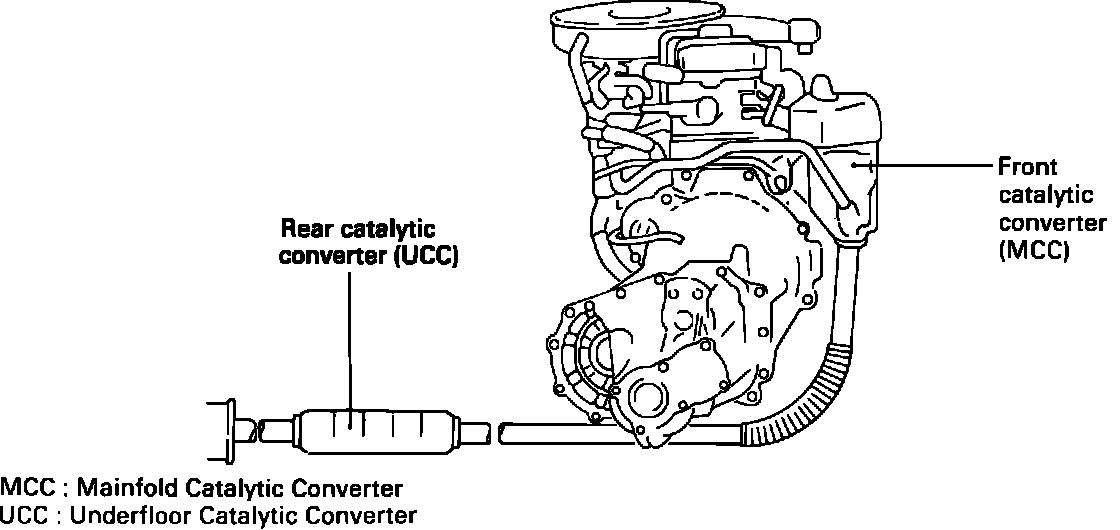 Rear catalytic converter (UCC)

Front catalytic converter (MCC)

MCC : Mainfold Catalytic Converter
UCC : Underfloor Catalytic Converter