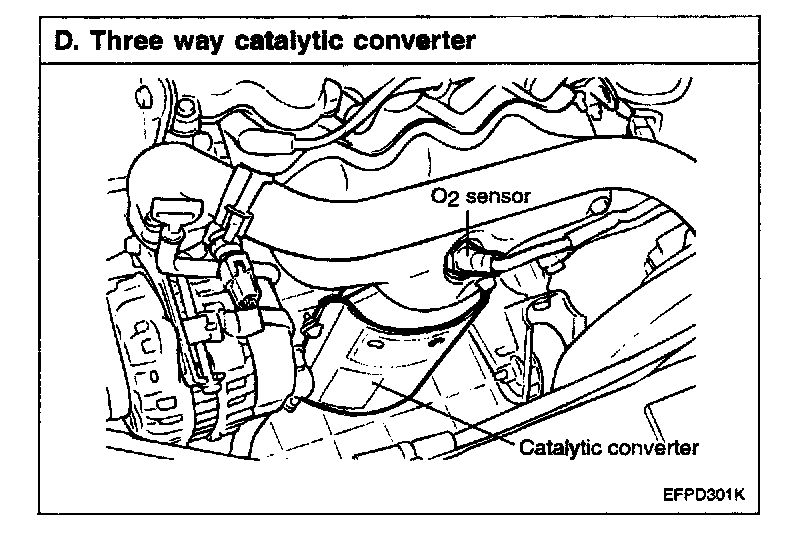 D. Three way catalytic converter

$O_2$ sensor

Catalytic converter

EFPD301K