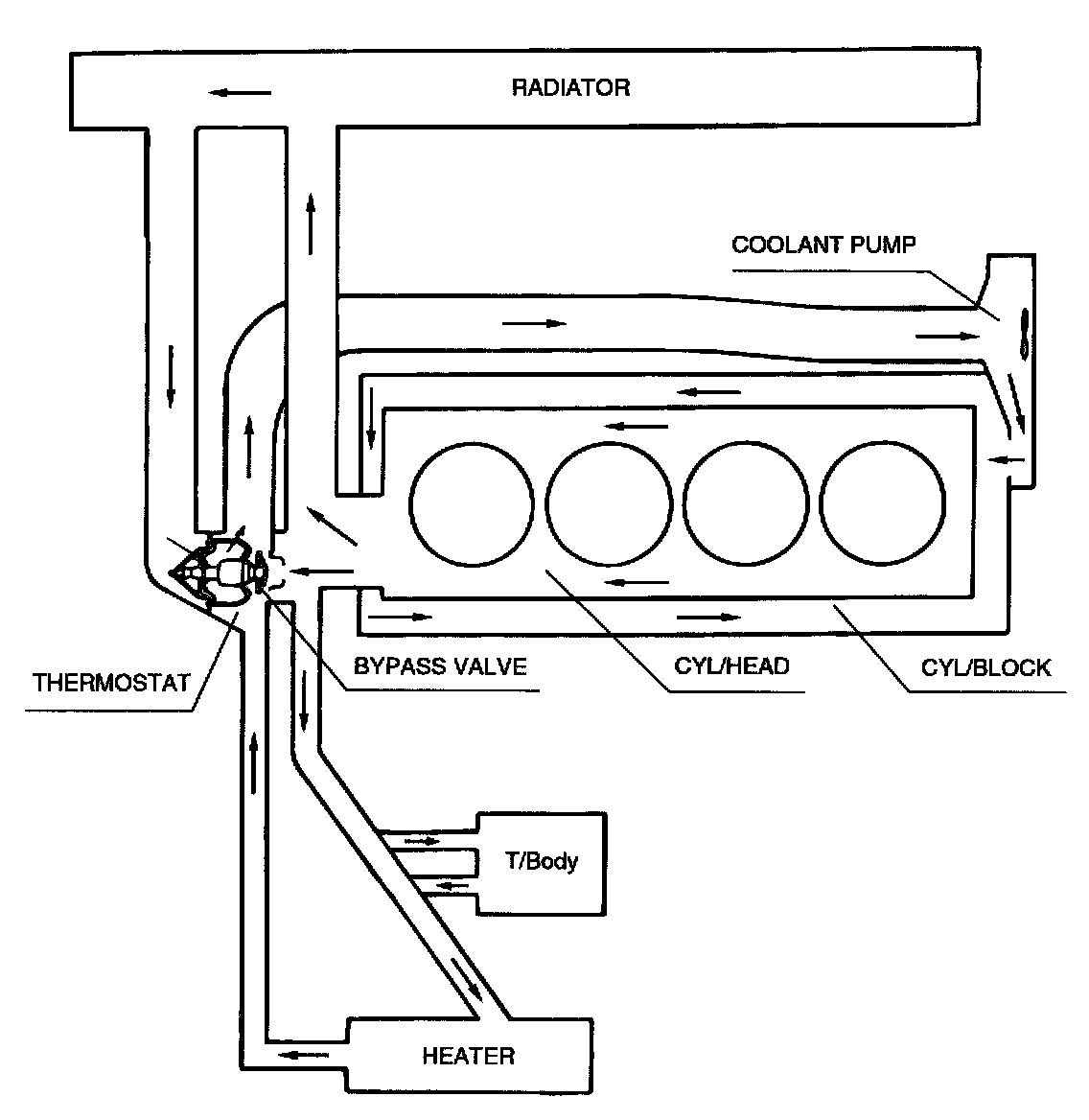 RADIATOR

COOLANT PUMP

THERMOSTAT

BYPASS VALVE

CYL/HEAD

CYL/BLOCK

T/Body

HEATER