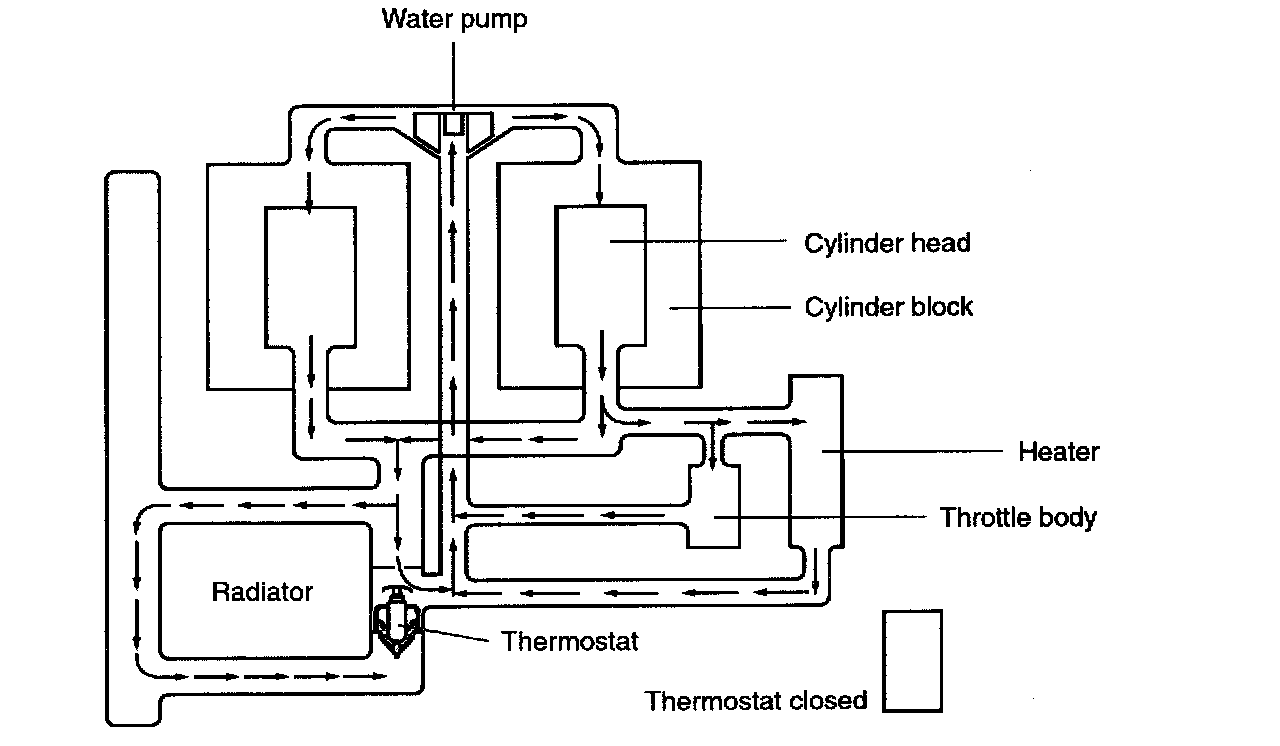 Water pump

Cylinder head

Cylinder block

Heater

Throttle body

Radiator

Thermostat

Thermostat closed