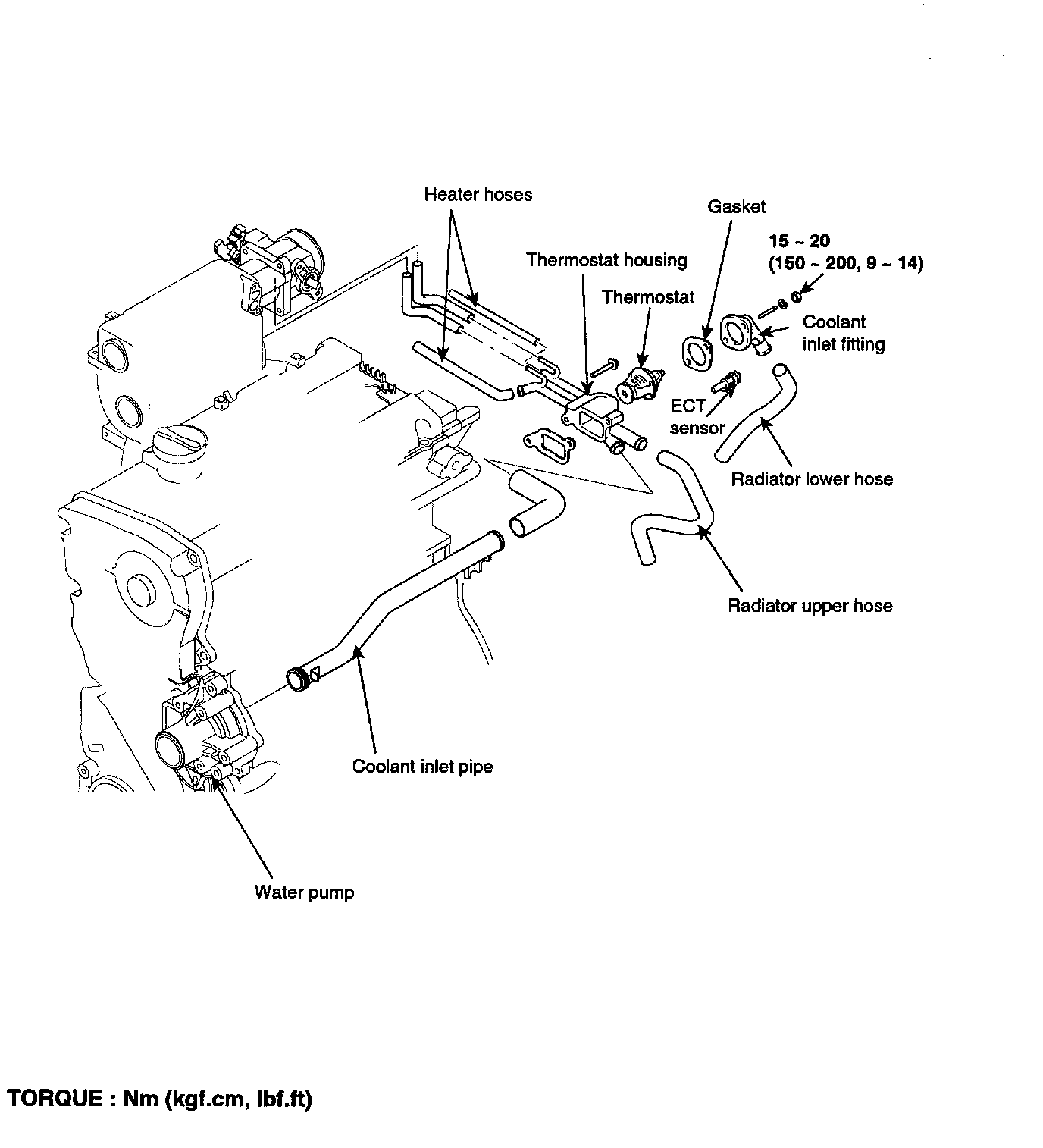 Heater hoses

Gasket

15 ~ 20
(150 ~ 200, 9 ~ 14)

Thermostat housing

Thermostat

Coolant inlet fitting

ECT sensor

Radiator lower hose

Radiator upper hose

Coolant inlet pipe

Water pump

TORQUE : Nm (kgf.cm, lbf.ft)