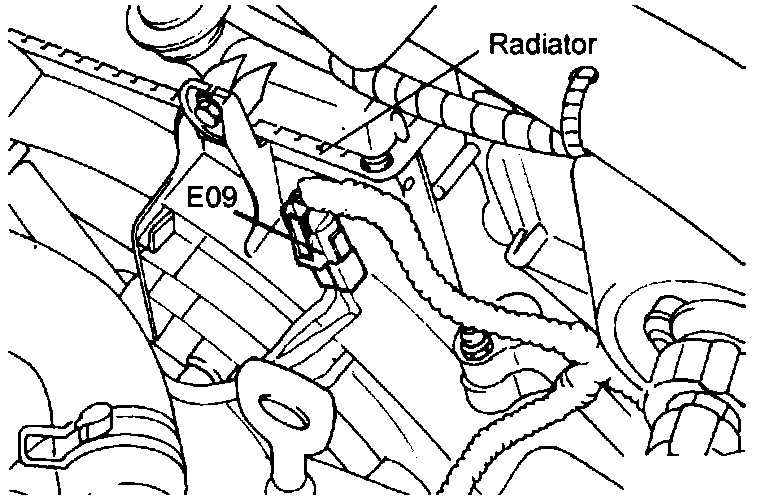 Radiator
E09