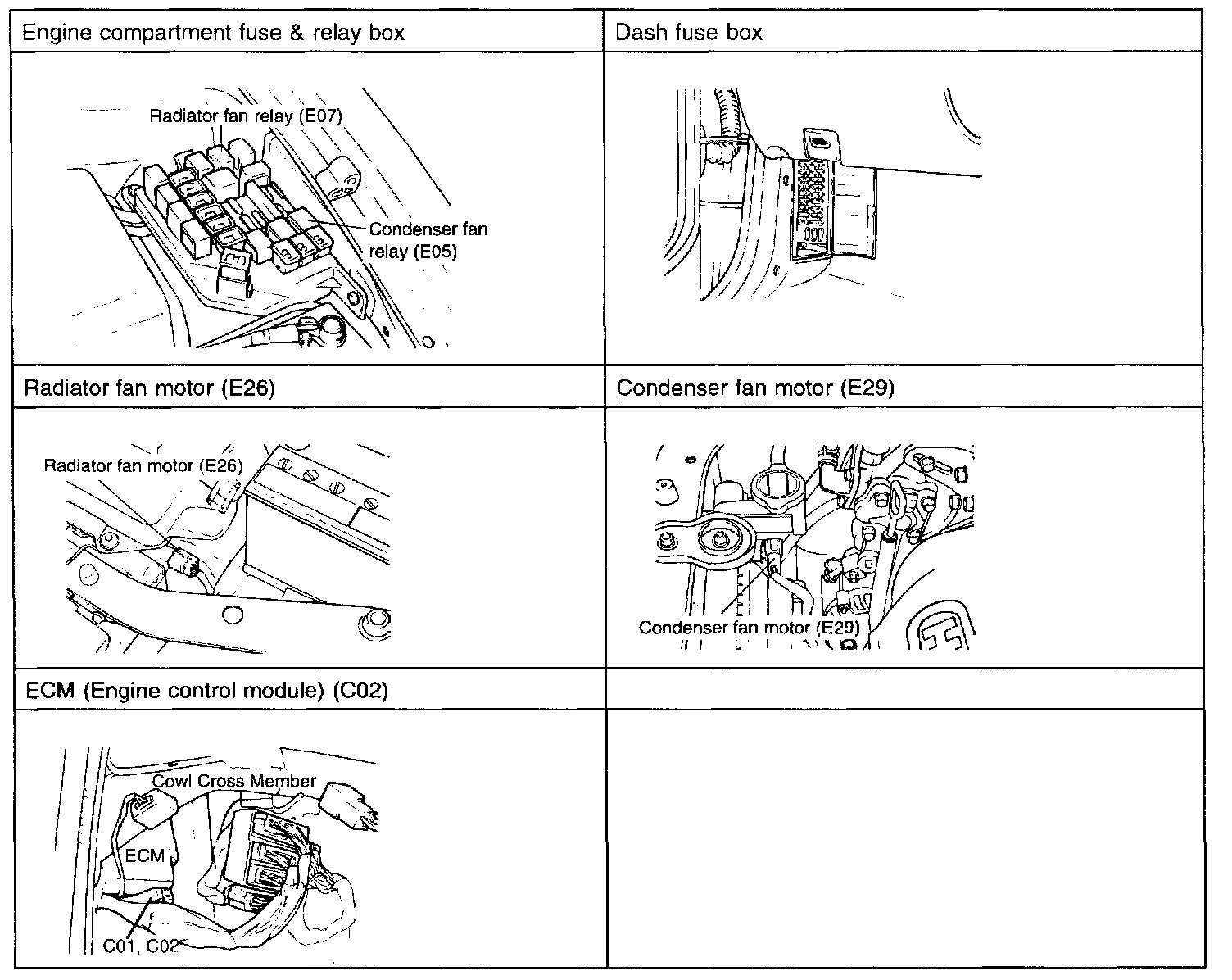 | Engine compartment fuse & relay box | Dash fuse box |
|---|---|
| Radiator fan relay (E07) Condenser fan relay (E05) | |
| Radiator fan motor (E26) | Condenser fan motor (E29) |
| Radiator fan motor (E26) | Condenser fan motor (E29) |
| ECM (Engine control module) (C02) | |
| Cowl Cross Member ECM C01, C02 | |