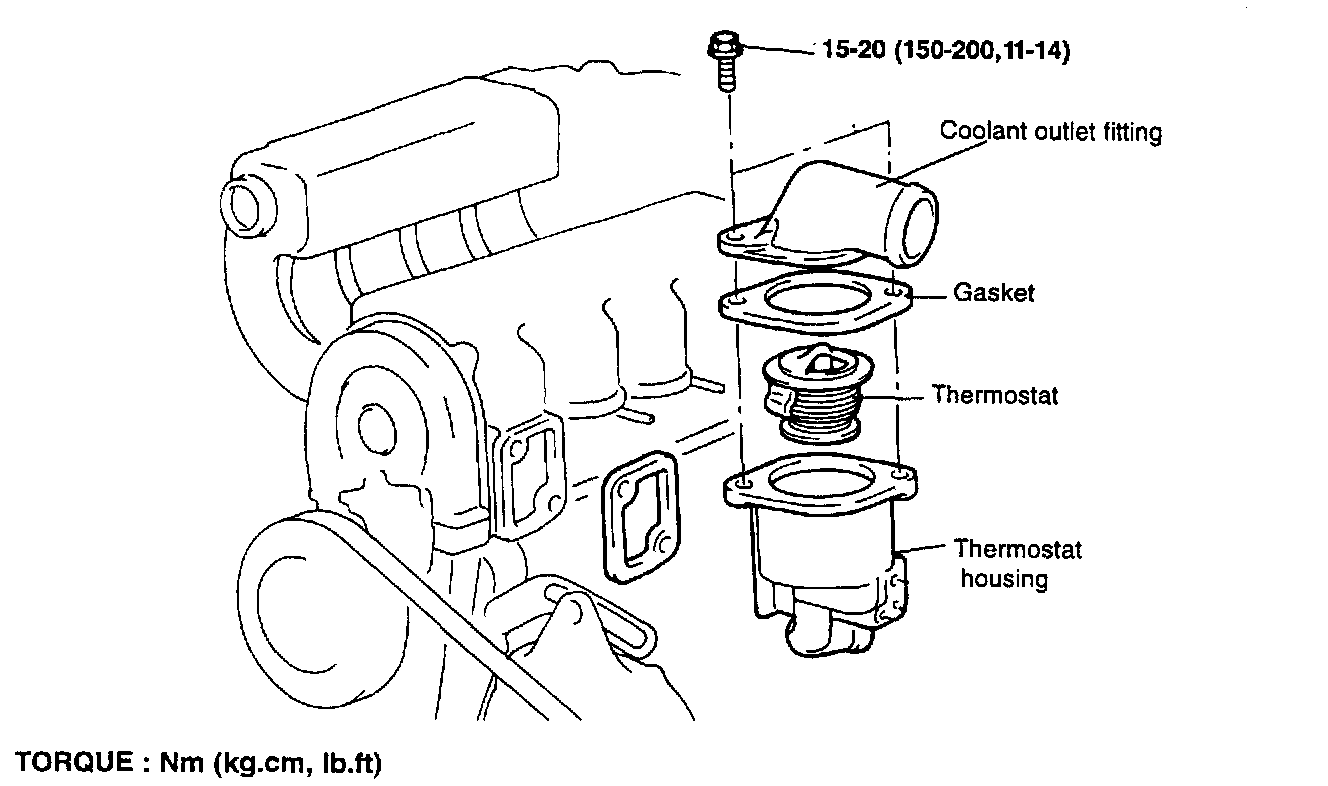 15-20 (150-200,11-14)

Coolant outlet fitting

Gasket

Thermostat

Thermostat housing

TORQUE : Nm (kg.cm, lb.ft)