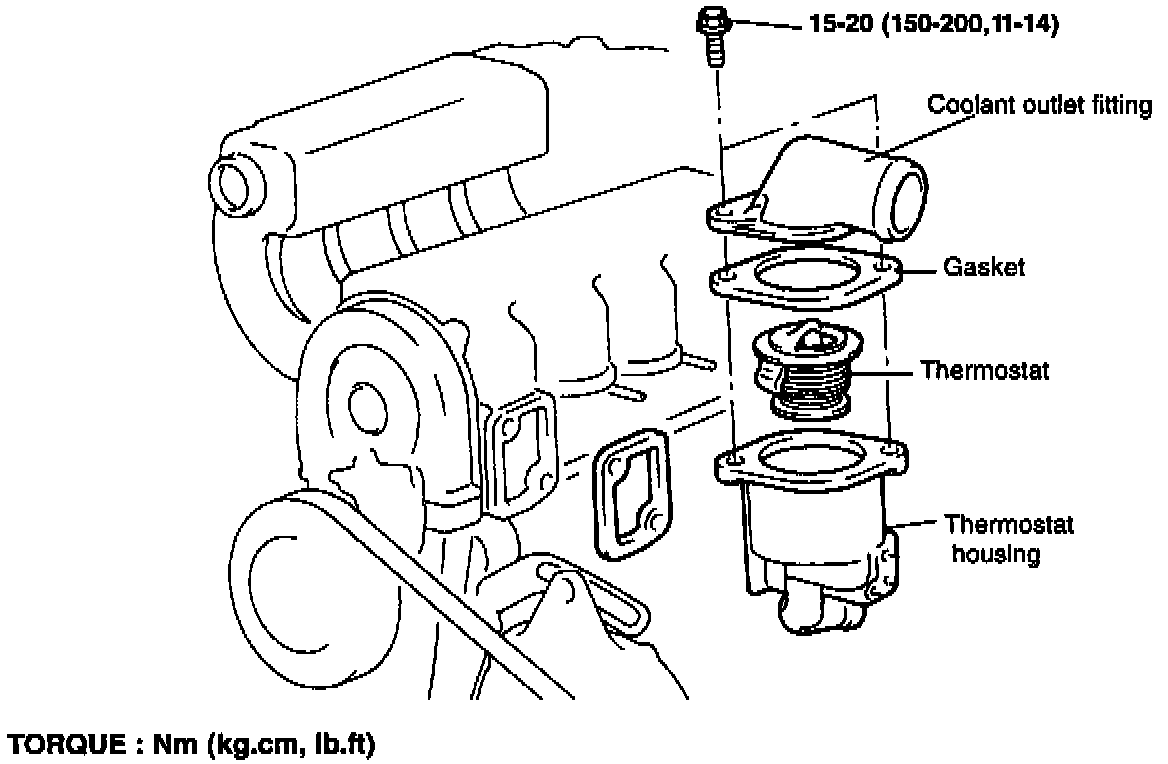 15-20 (150-200,11-14)

Coolant outlet fitting

Gasket

Thermostat

Thermostat housing

TORQUE : Nm (kg.cm, lb.ft)