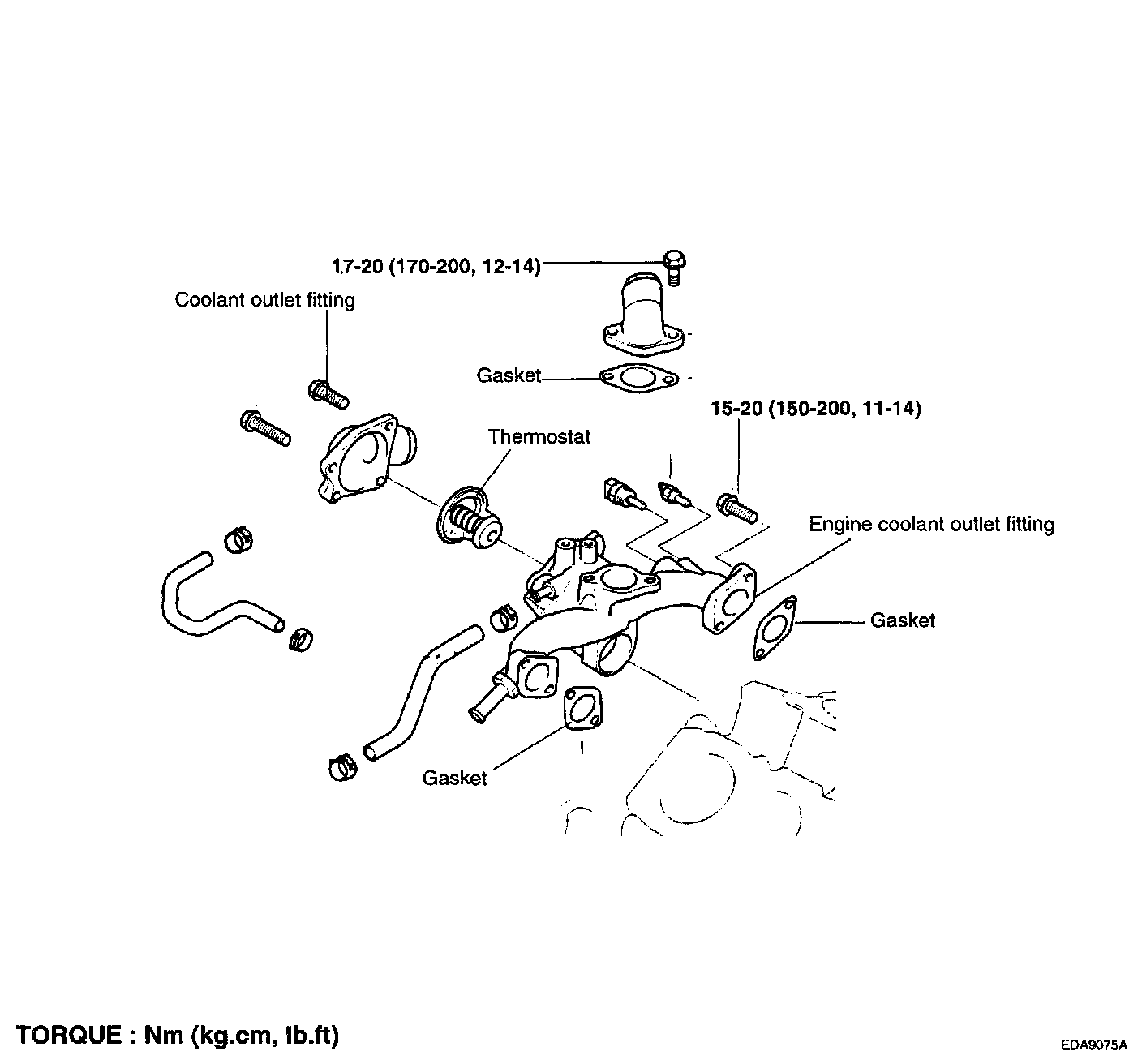 17-20 (170-200, 12-14)

Coolant outlet fitting

Gasket

15-20 (150-200, 11-14)

Thermostat

Engine coolant outlet fitting

Gasket

Gasket

TORQUE : Nm (kg.cm, lb.ft)

EDA9075A