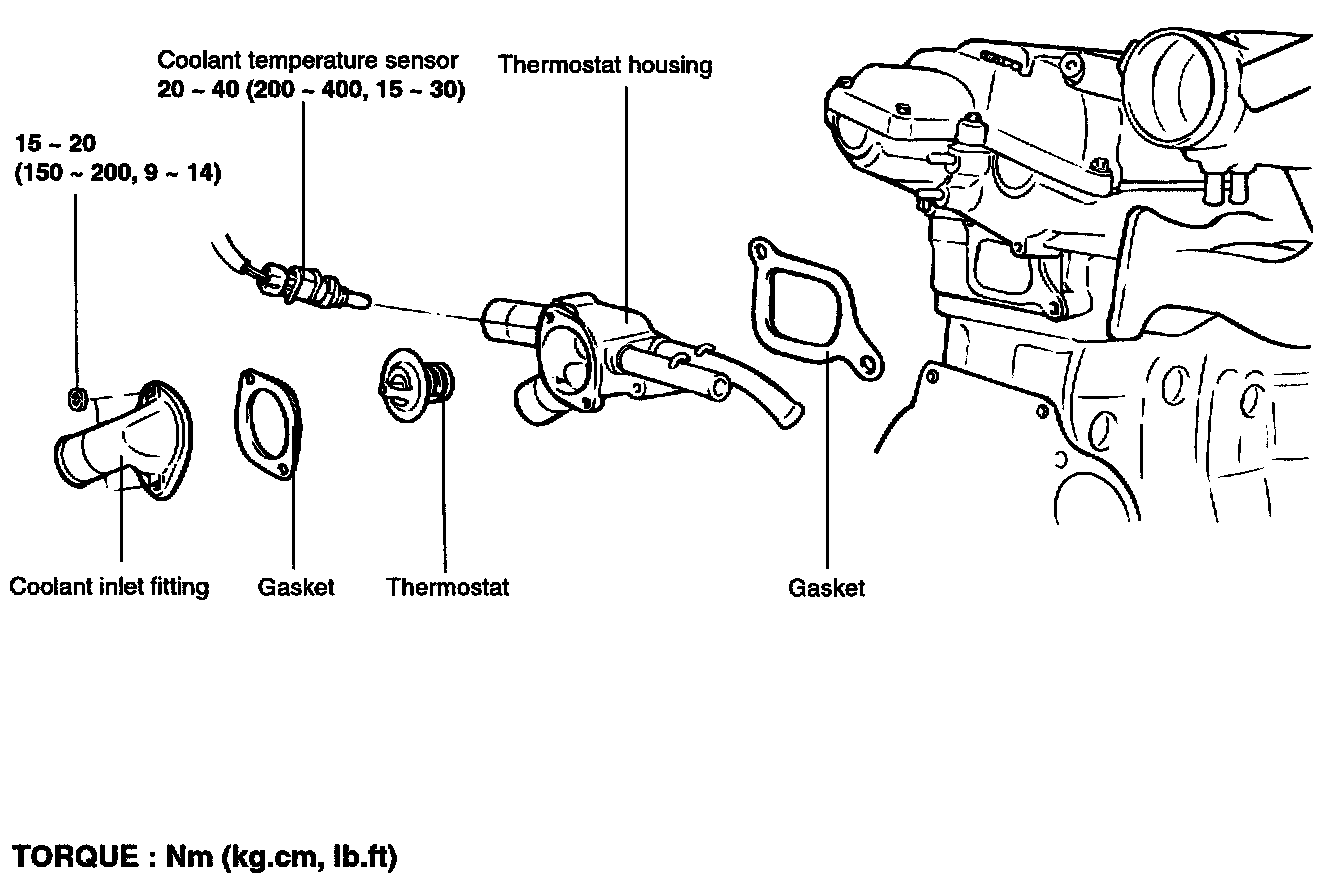 Coolant temperature sensor
20 ~ 40 (200 ~ 400, 15 ~ 30)

Thermostat housing

15 ~ 20
(150 ~ 200, 9 ~ 14)

Coolant inlet fitting

Gasket

Thermostat

Gasket

TORQUE : Nm (kg.cm, lb.ft)