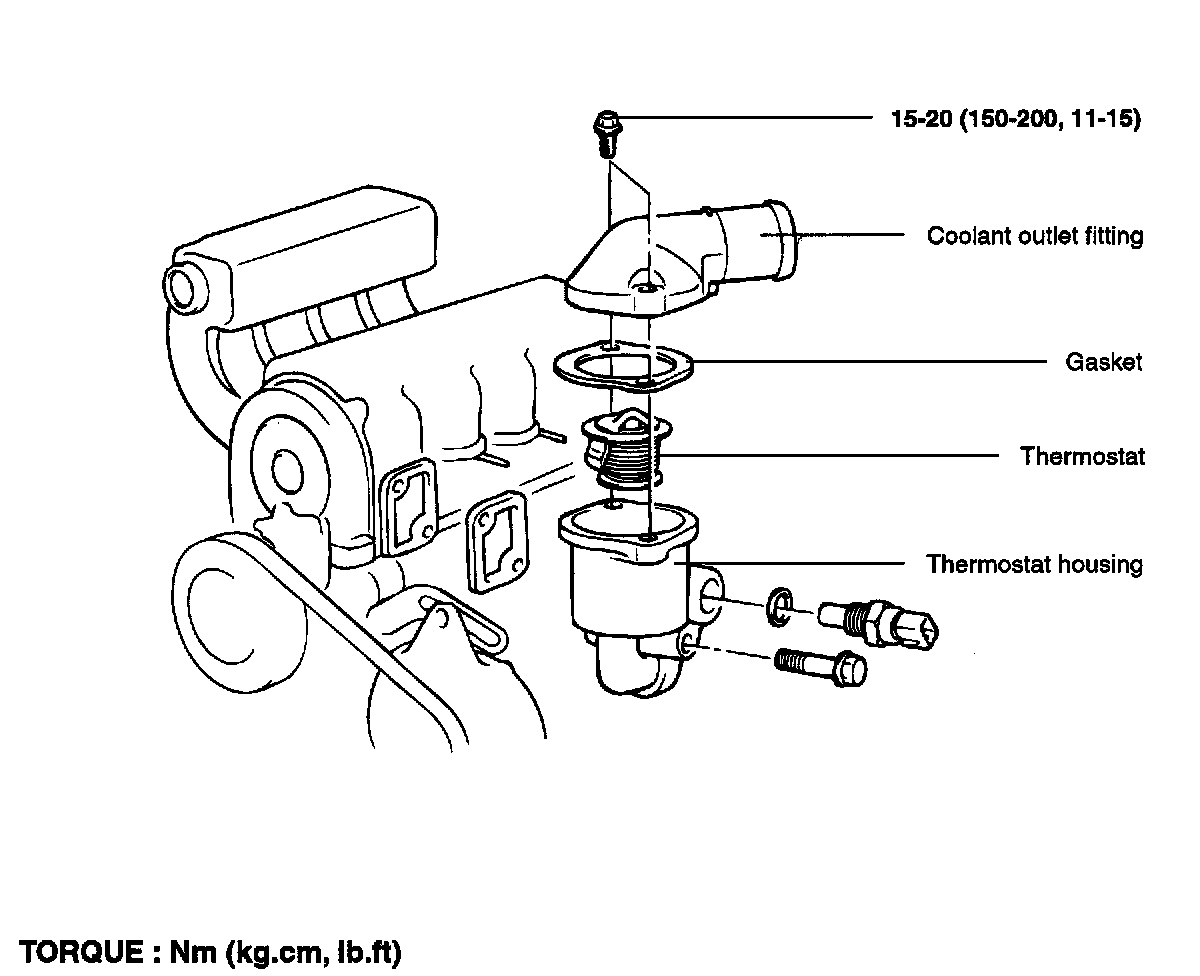 15-20 (150-200, 11-15)

Coolant outlet fitting

Gasket

Thermostat

Thermostat housing

TORQUE : Nm (kg.cm, lb.ft)