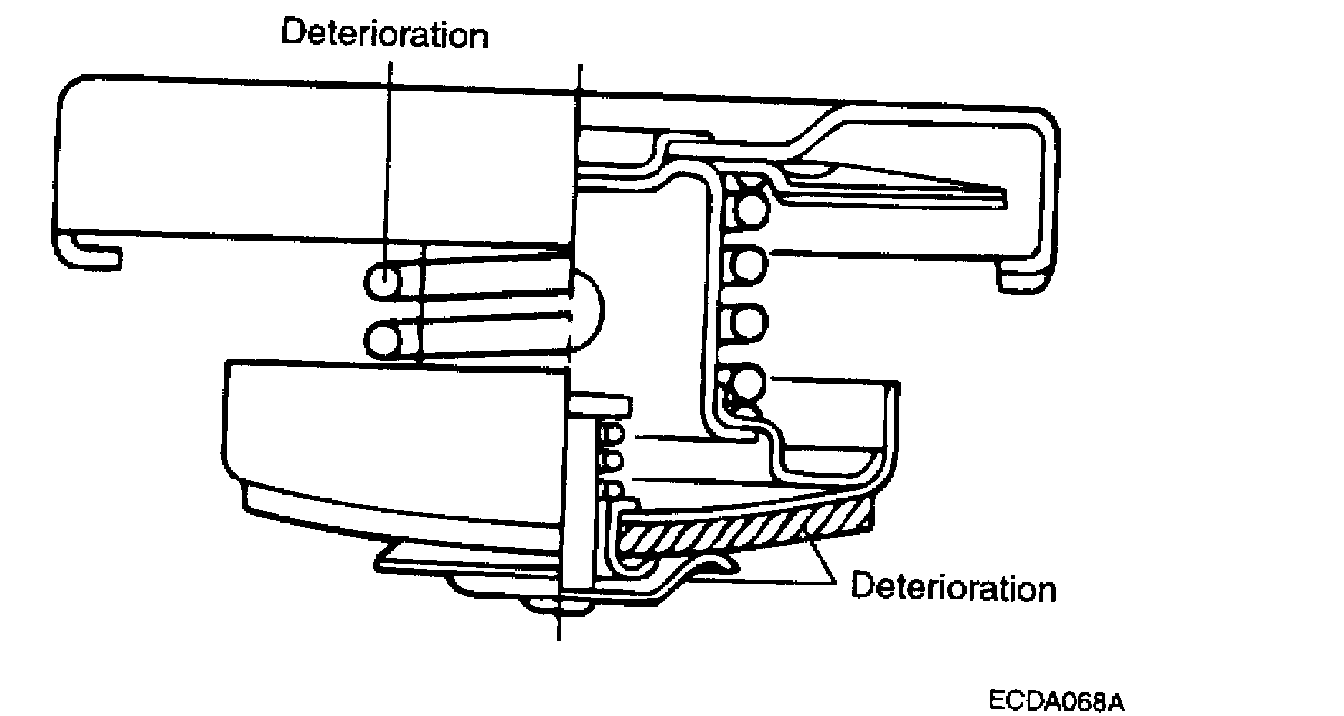 Deterioration

Deterioration

ECDA068A