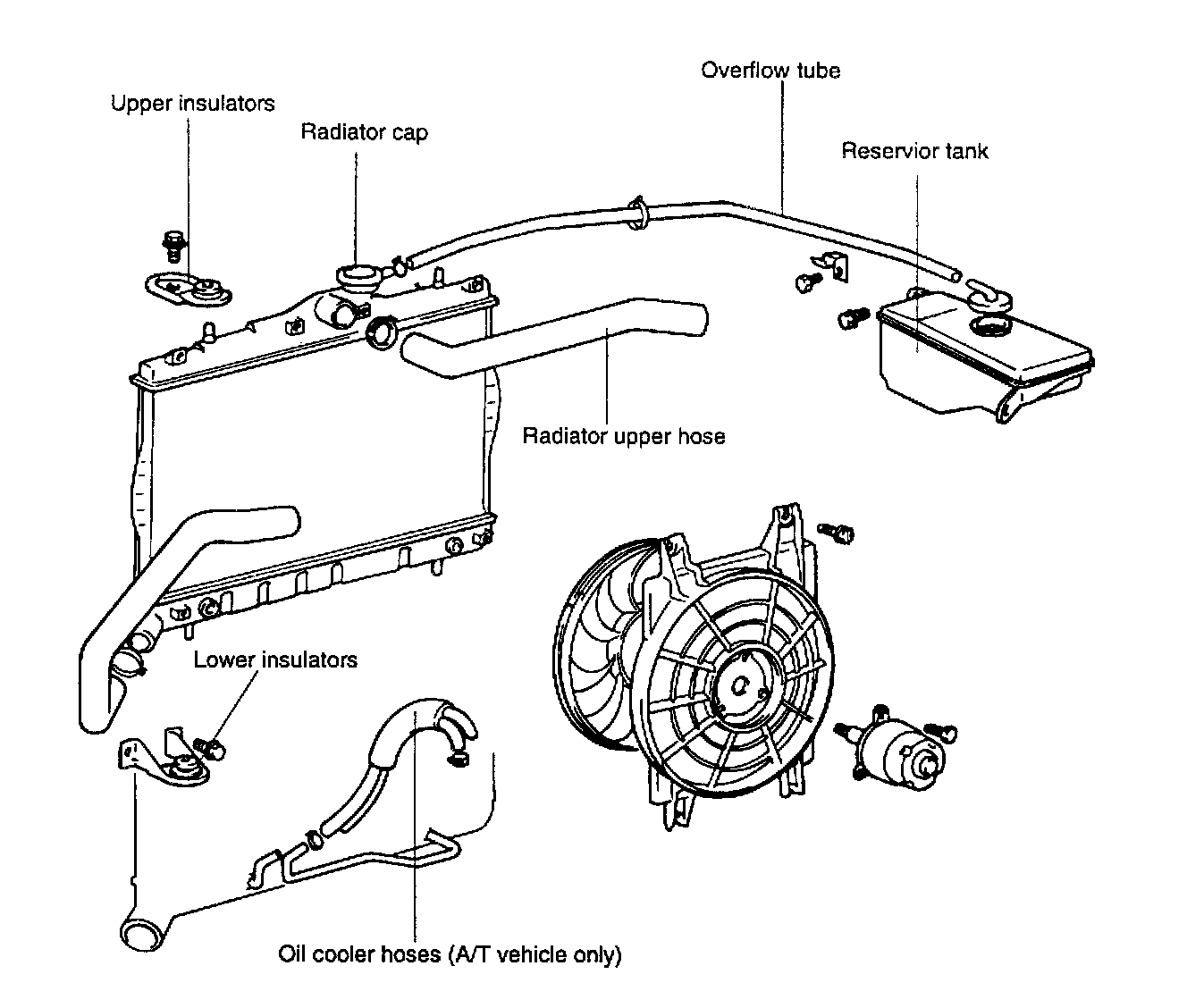 Overflow tube

Upper insulators

Radiator cap

Reservior tank

Radiator upper hose

Lower insulators

Oil cooler hoses (A/T vehicle only)