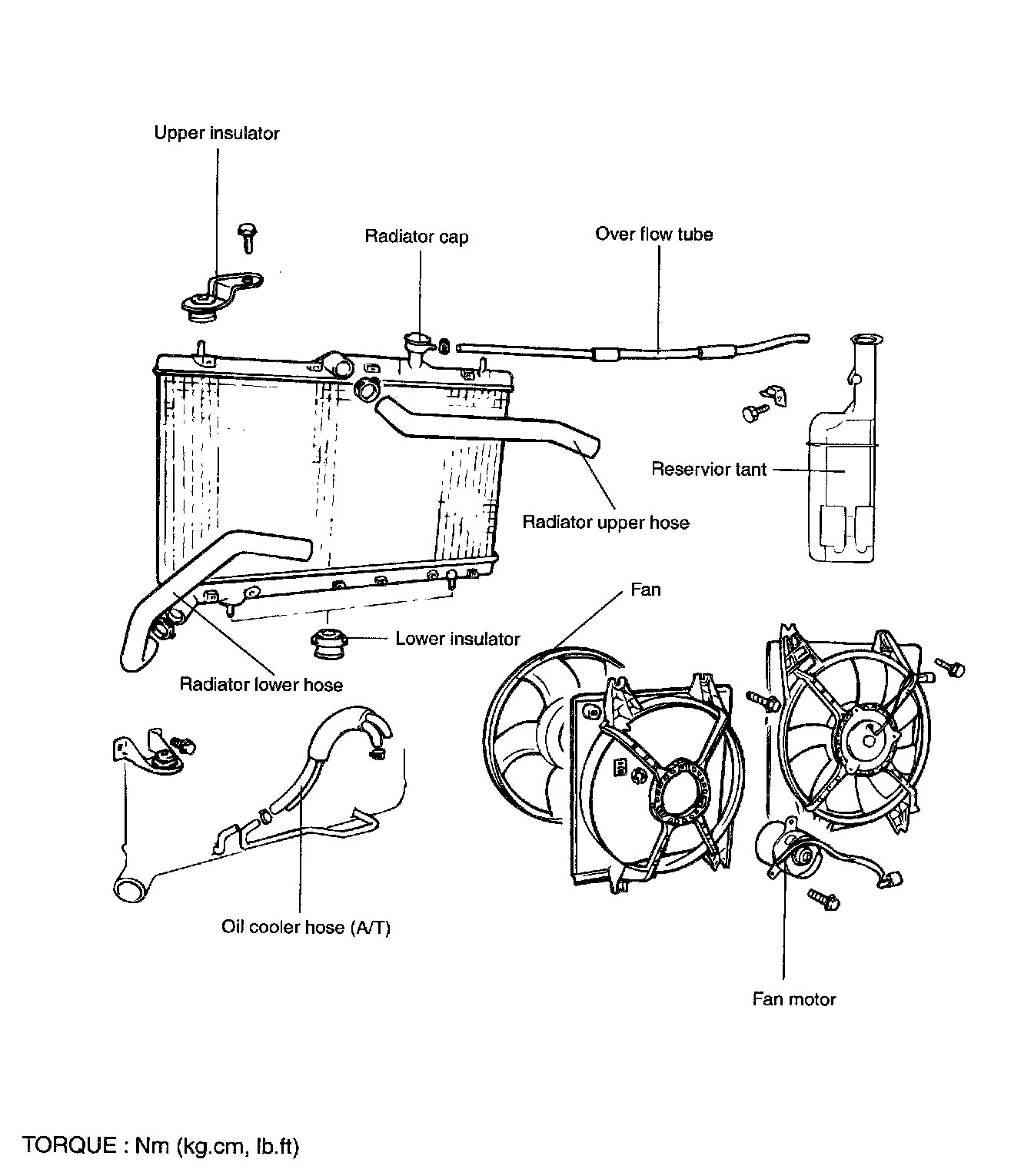 Upper insulator

Radiator cap

Over flow tube

Reservior tant

Radiator upper hose

Fan

Lower insulator

Radiator lower hose

Oil cooler hose (A/T)

Fan motor

TORQUE : Nm (kg.cm, lb.ft)