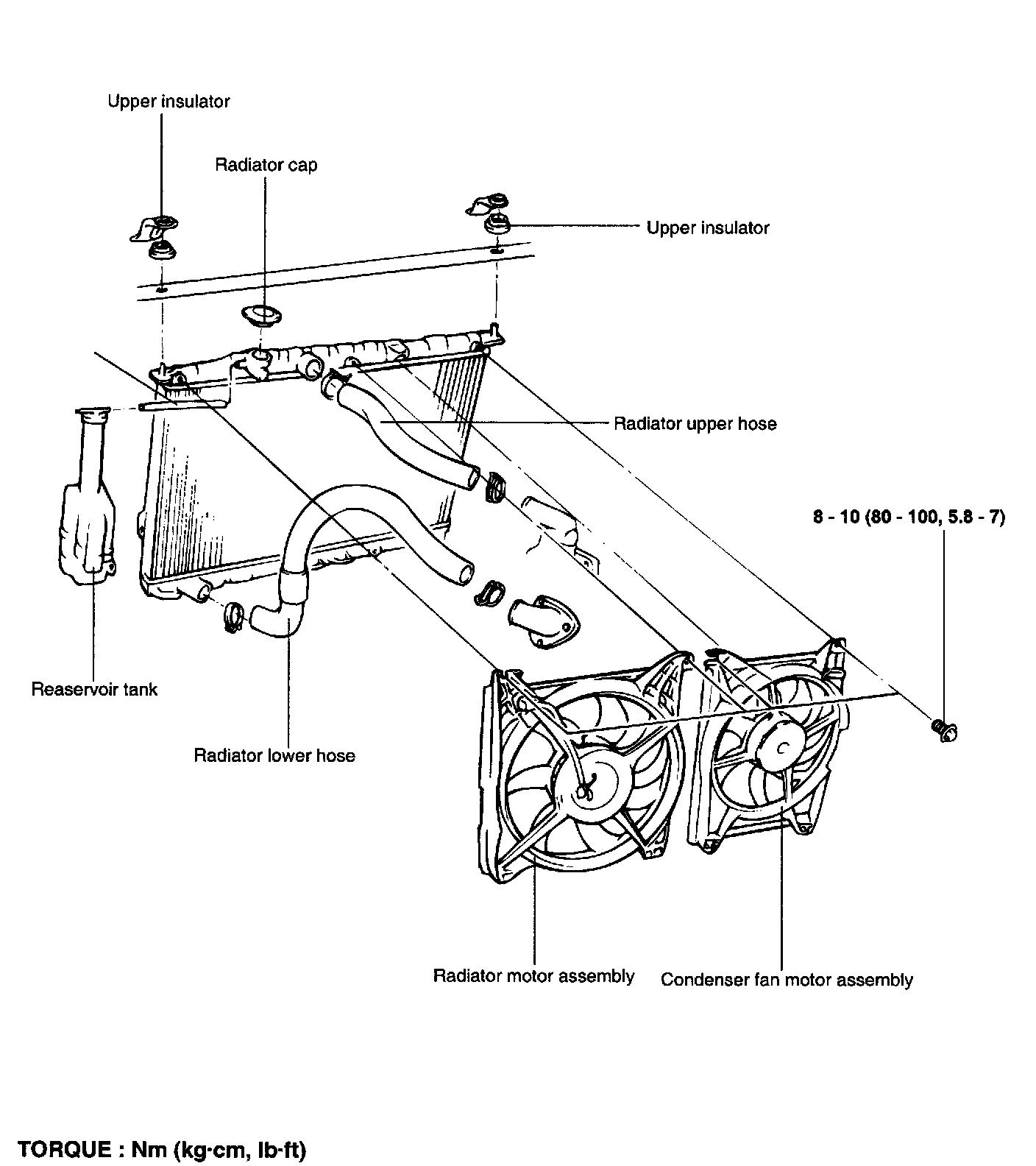 Upper insulator

Radiator cap

Upper insulator

Radiator upper hose

8 - 10 (80 - 100, 5.8 - 7)

Reaservoir tank

Radiator lower hose

Radiator motor assembly

Condenser fan motor assembly

TORQUE : Nm (kg·cm, lb·ft)