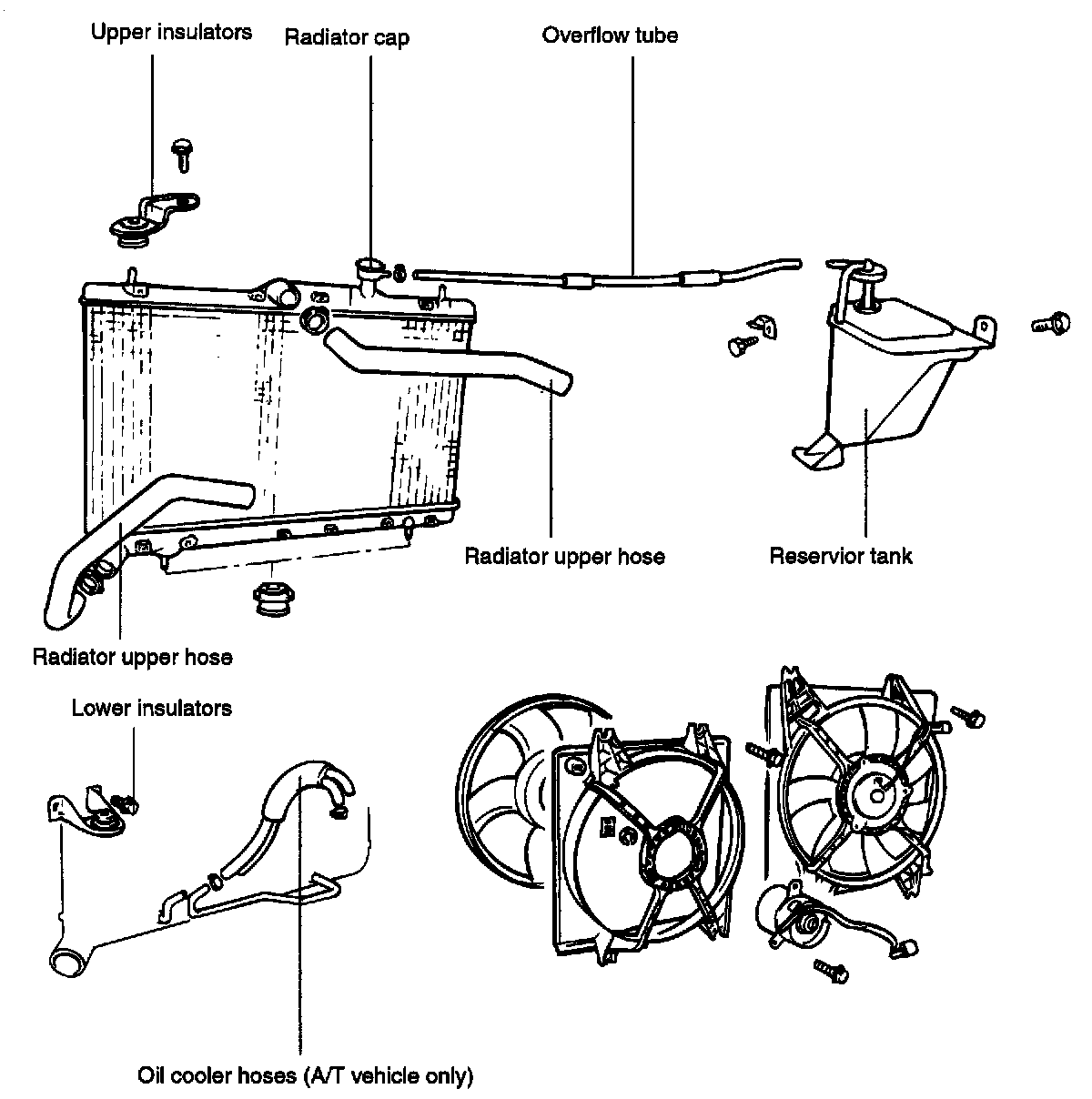 Upper insulators
Radiator cap
Overflow tube
Radiator upper hose
Reservior tank
Radiator upper hose
Lower insulators
Oil cooler hoses (A/T vehicle only)