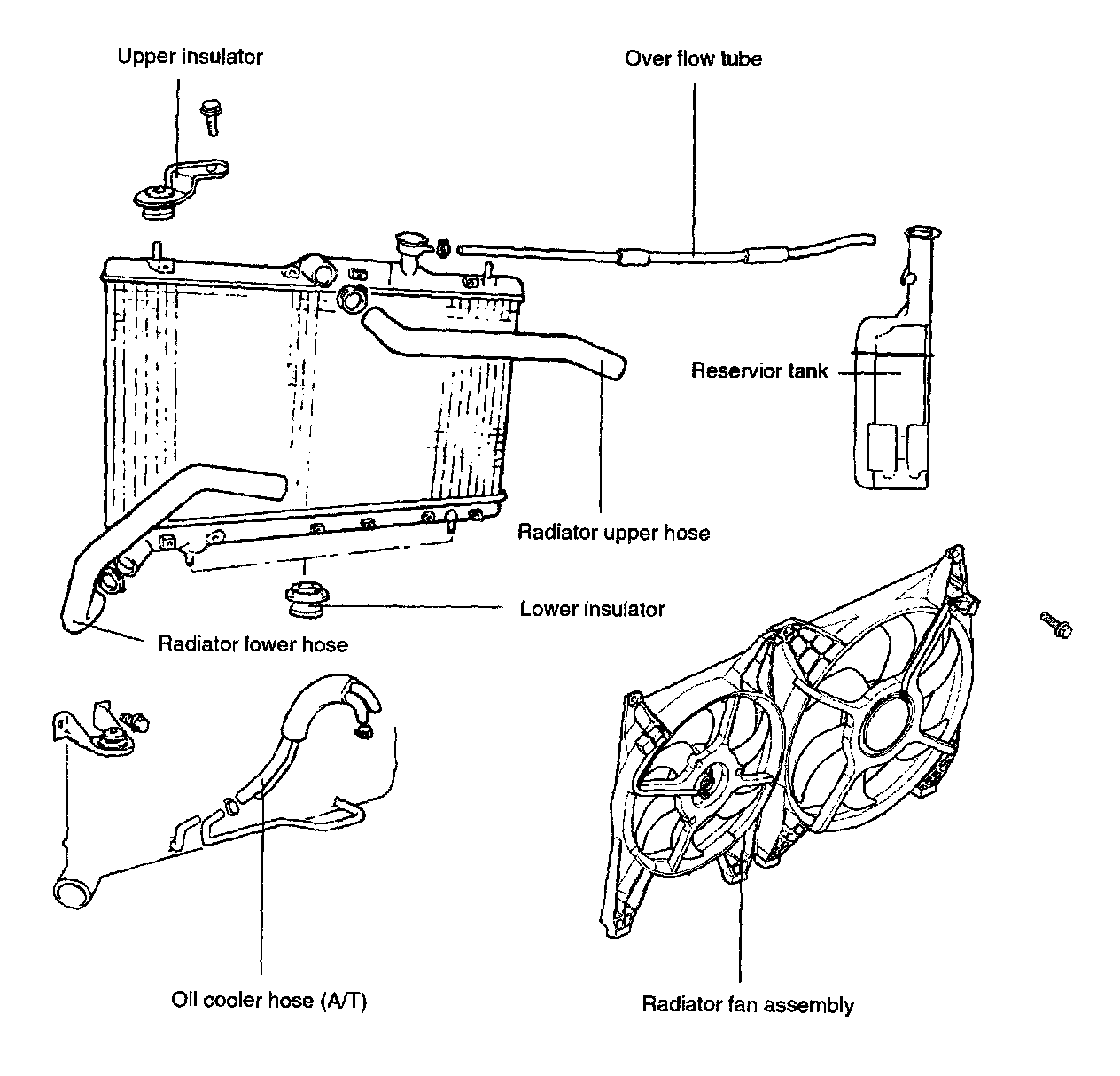 Upper insulator

Over flow tube

Reservior tank

Radiator upper hose

Lower insulator

Radiator lower hose

Oil cooler hose (A/T)

Radiator fan assembly