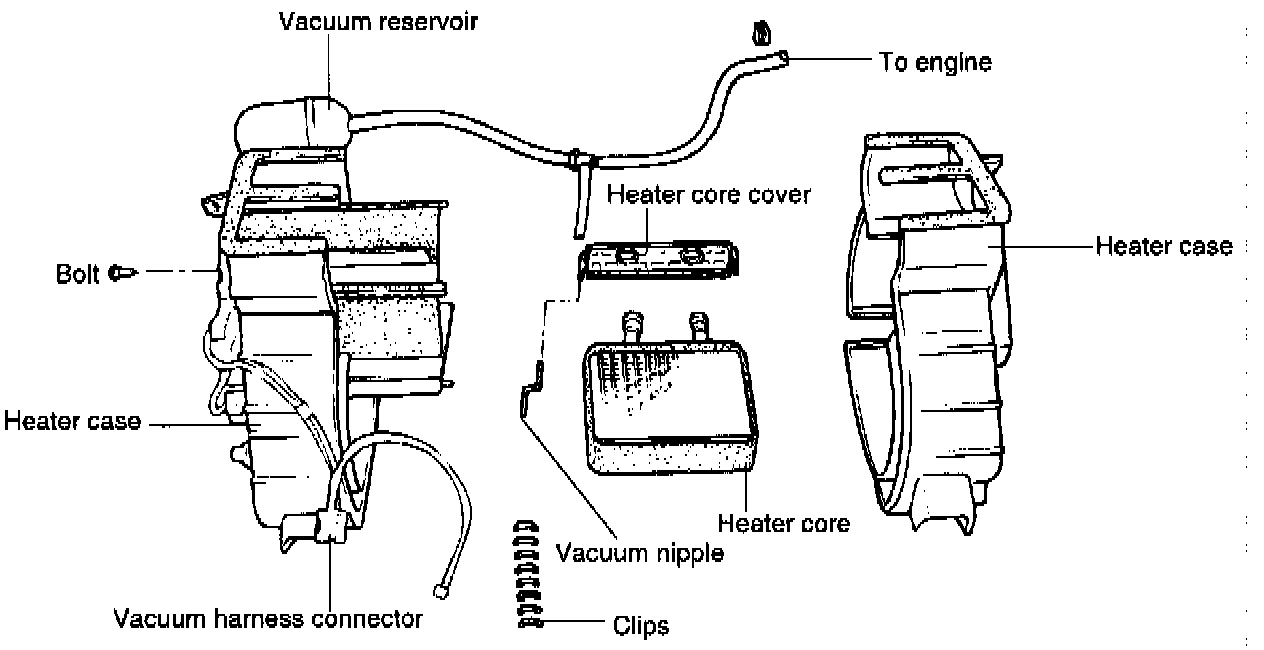 Vacuum reservoir

To engine

Heater core cover

Heater case

Bolt

Heater case

Heater core

Vacuum nipple

Vacuum harness connector

Clips