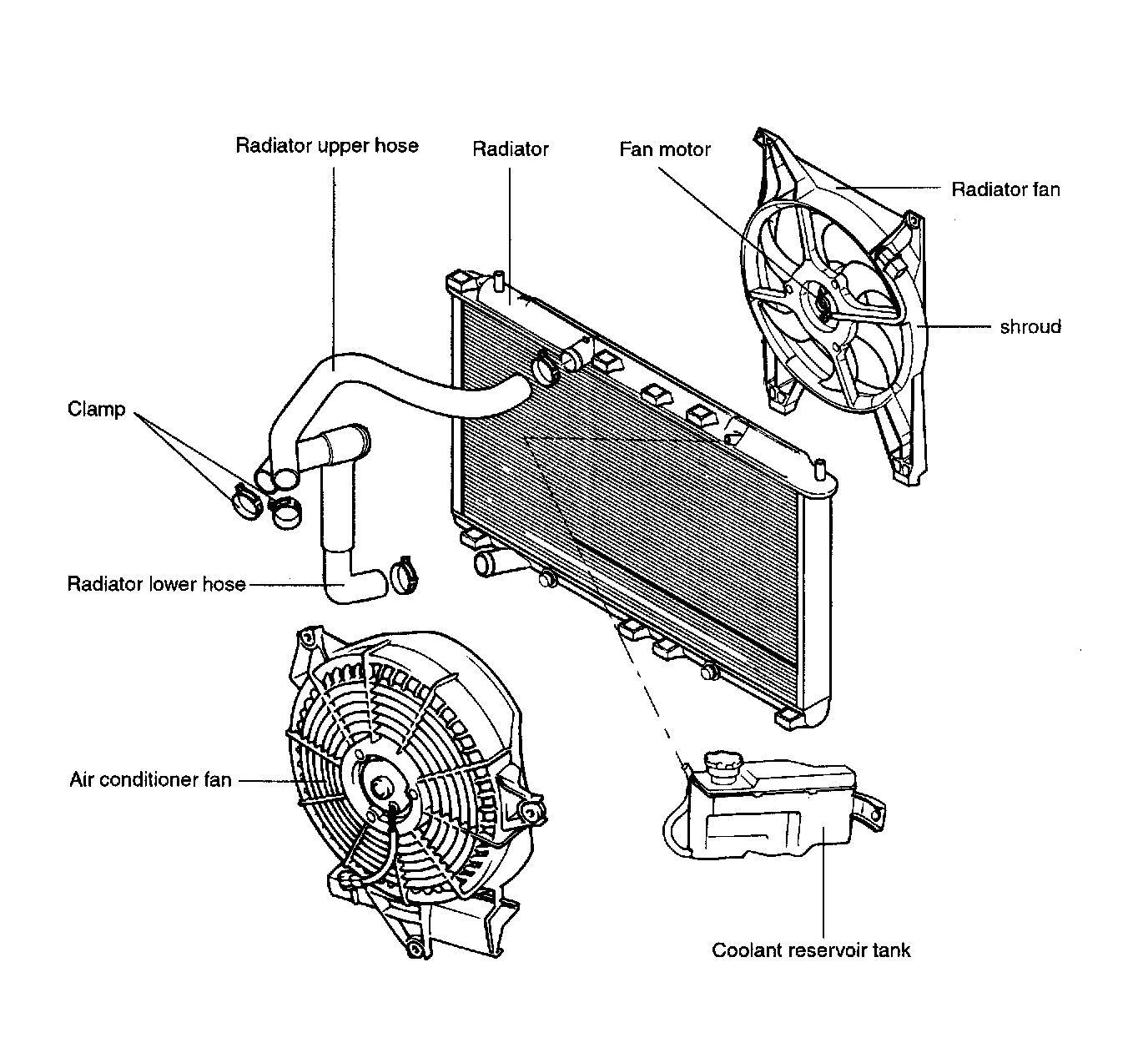 Radiator upper hose

Radiator

Fan motor

Radiator fan

shroud

Clamp

Radiator lower hose

Air conditioner fan

Coolant reservoir tank