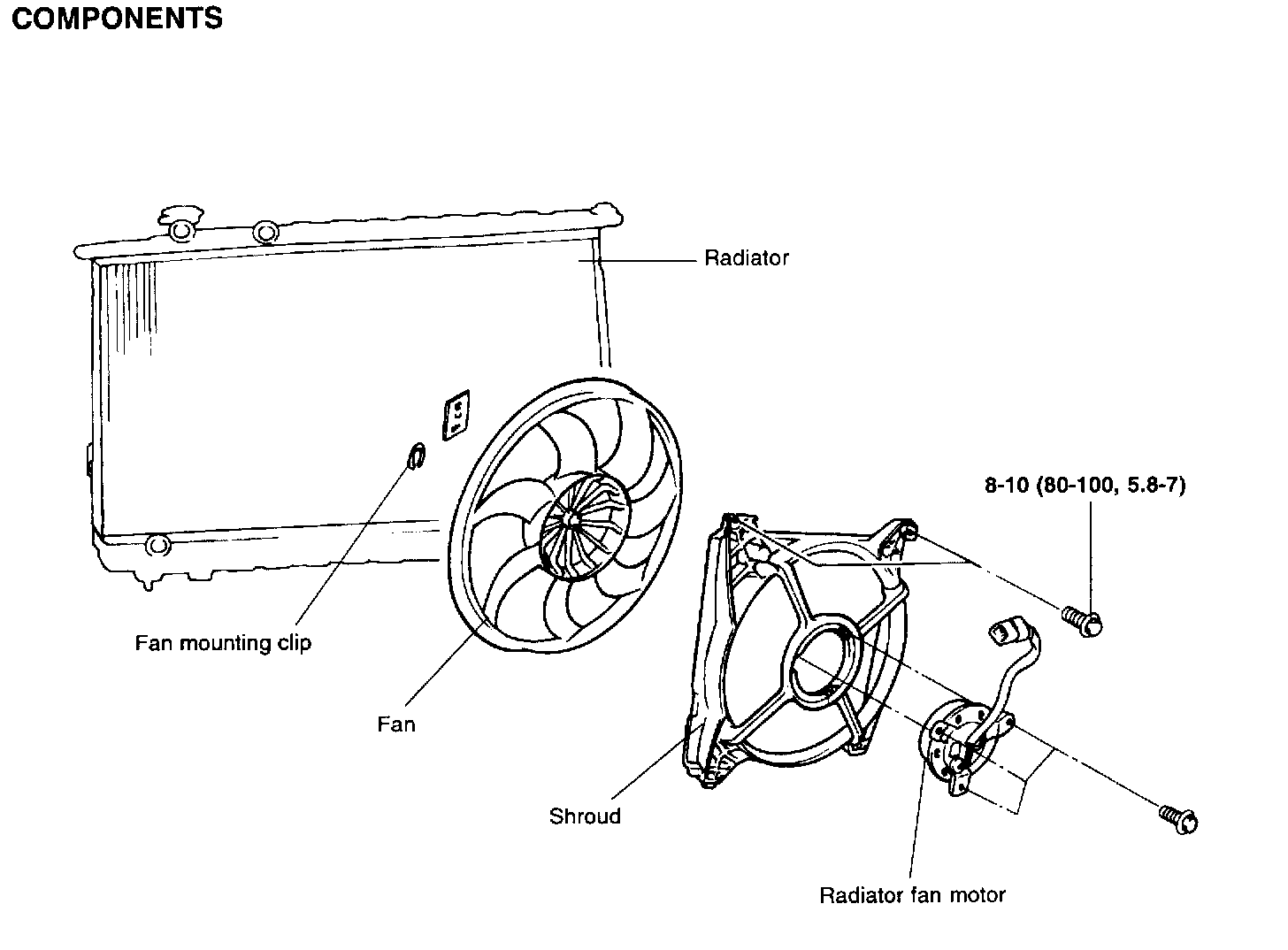 COMPONENTS

Radiator

8-10 (80-100, 5.8-7)

Fan mounting clip

Fan

Shroud

Radiator fan motor