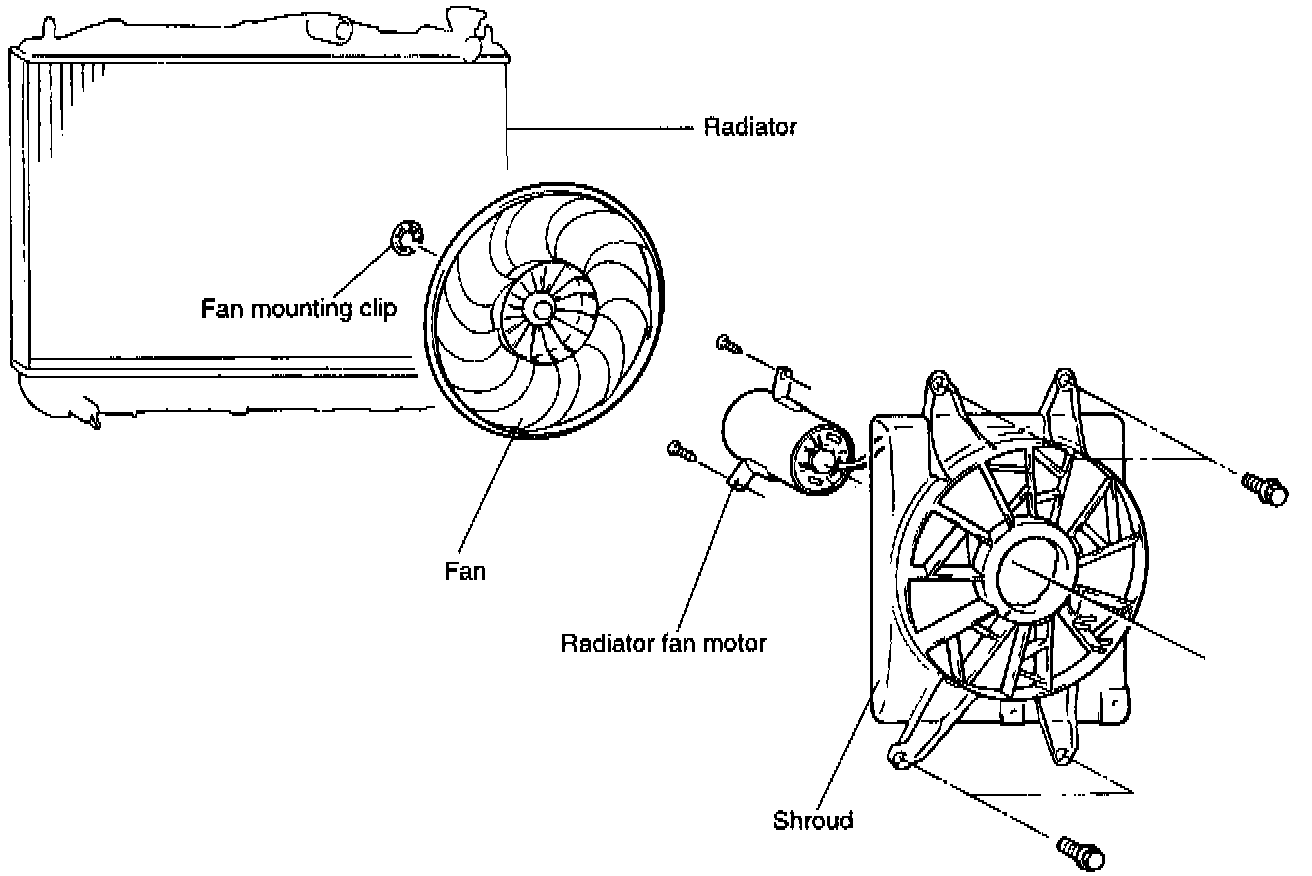 Radiator

Fan mounting clip

Fan

Radiator fan motor

Shroud