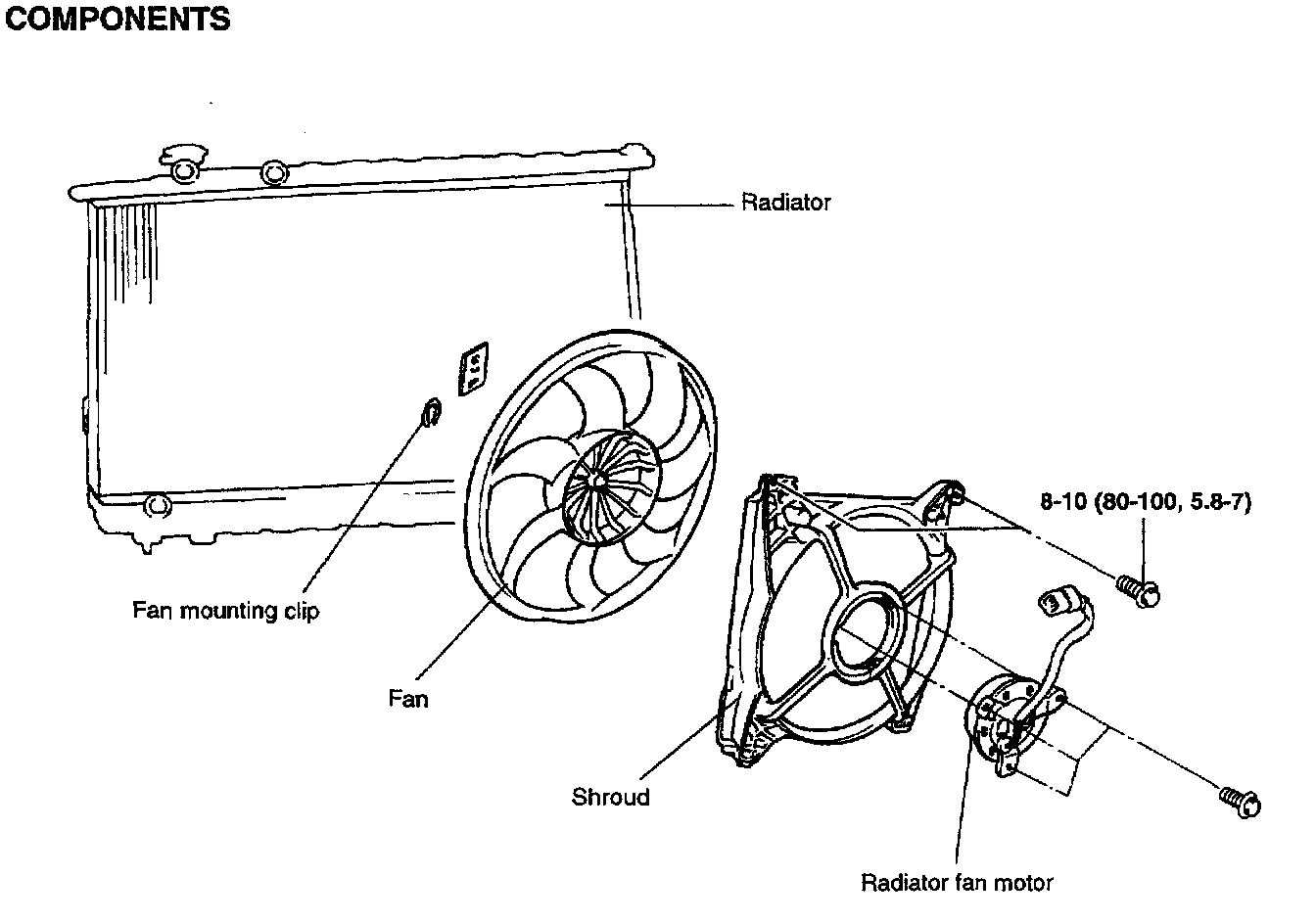 COMPONENTS

Radiator

8-10 (80-100, 5.8-7)

Fan mounting clip

Fan

Shroud

Radiator fan motor