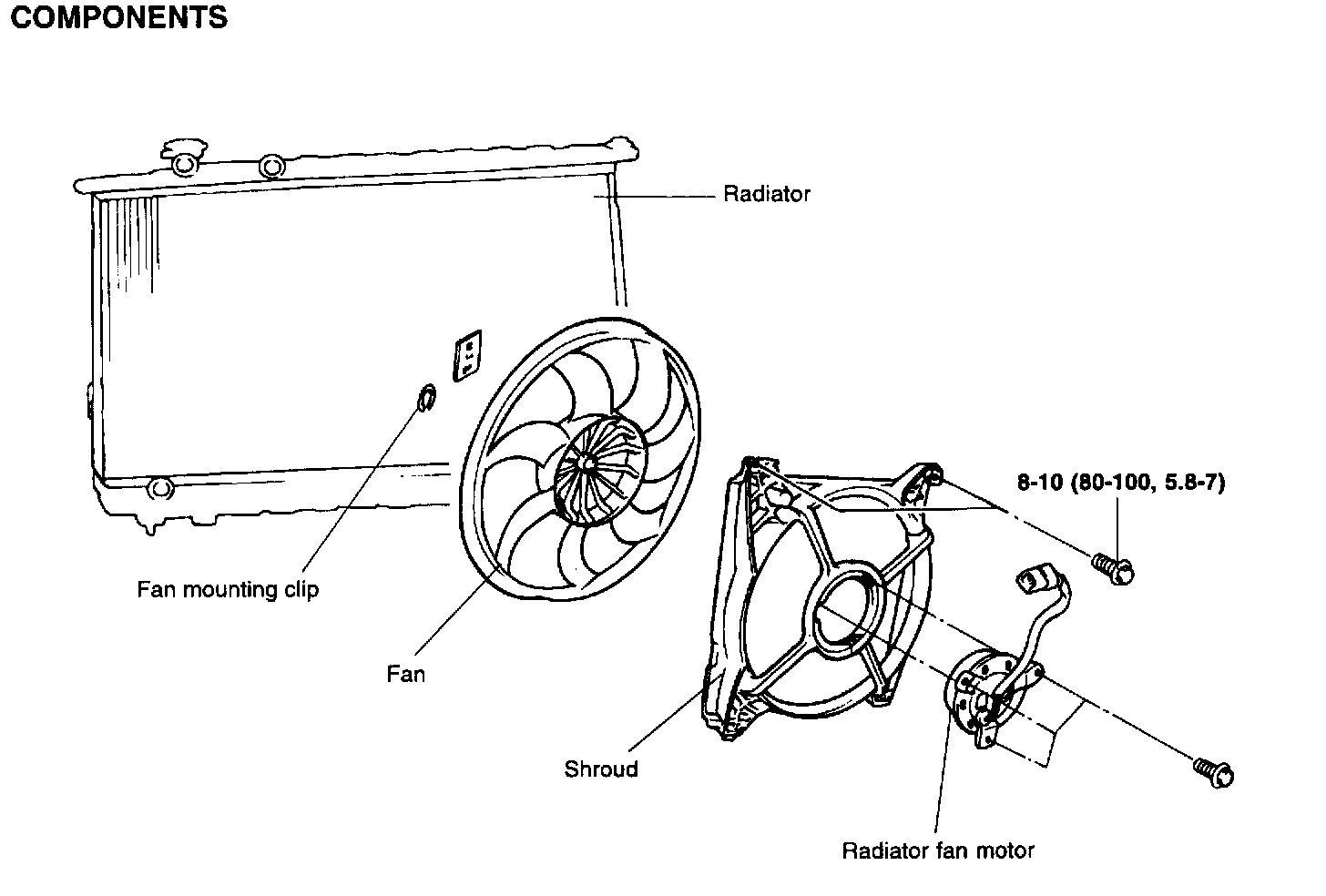 COMPONENTS

Radiator

8-10 (80-100, 5.8-7)

Fan mounting clip

Fan

Shroud

Radiator fan motor