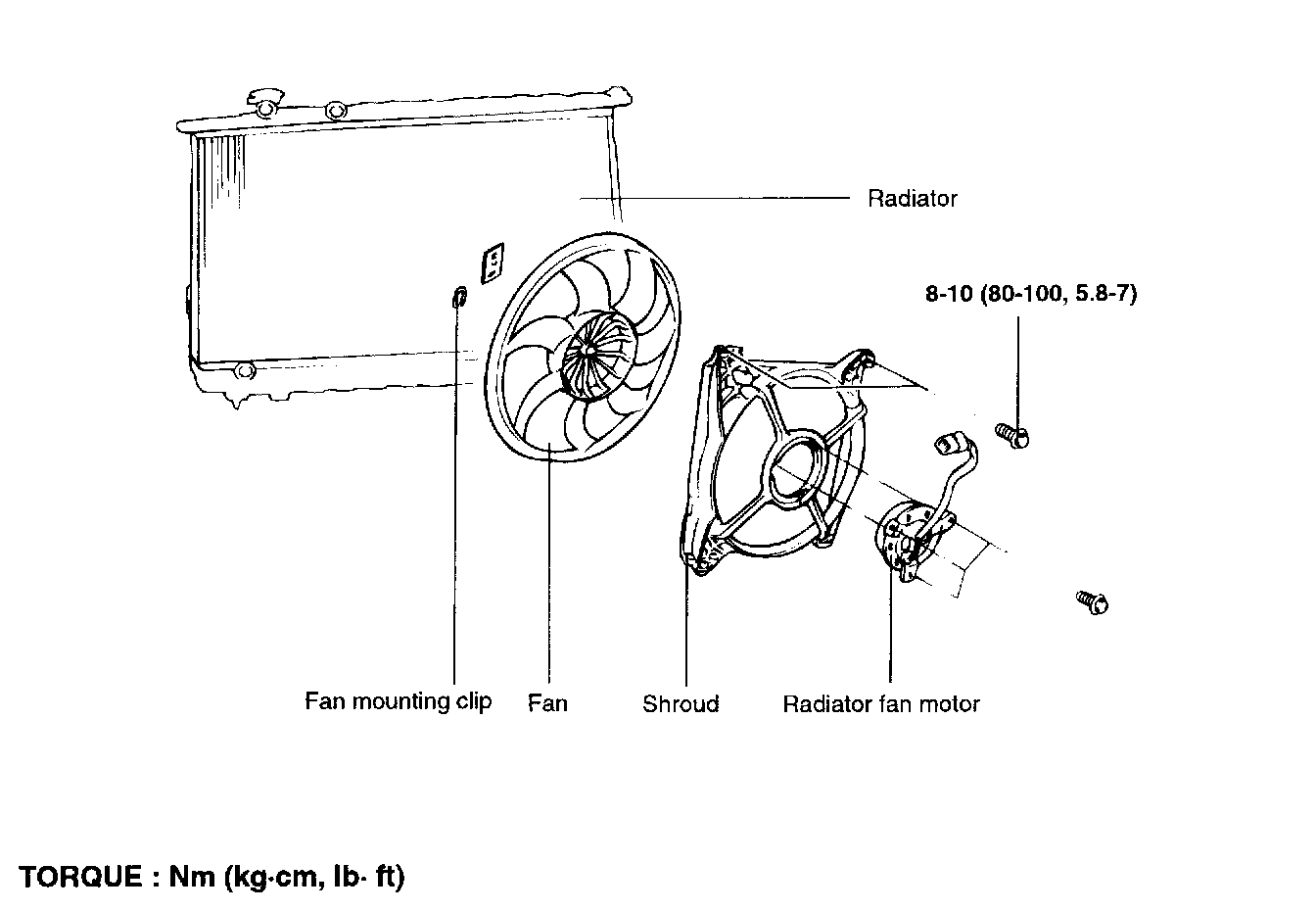 Radiator

8-10 (80-100, 5.8-7)

Fan mounting clip

Fan

Shroud

Radiator fan motor

TORQUE : Nm (kg·cm, lb· ft)