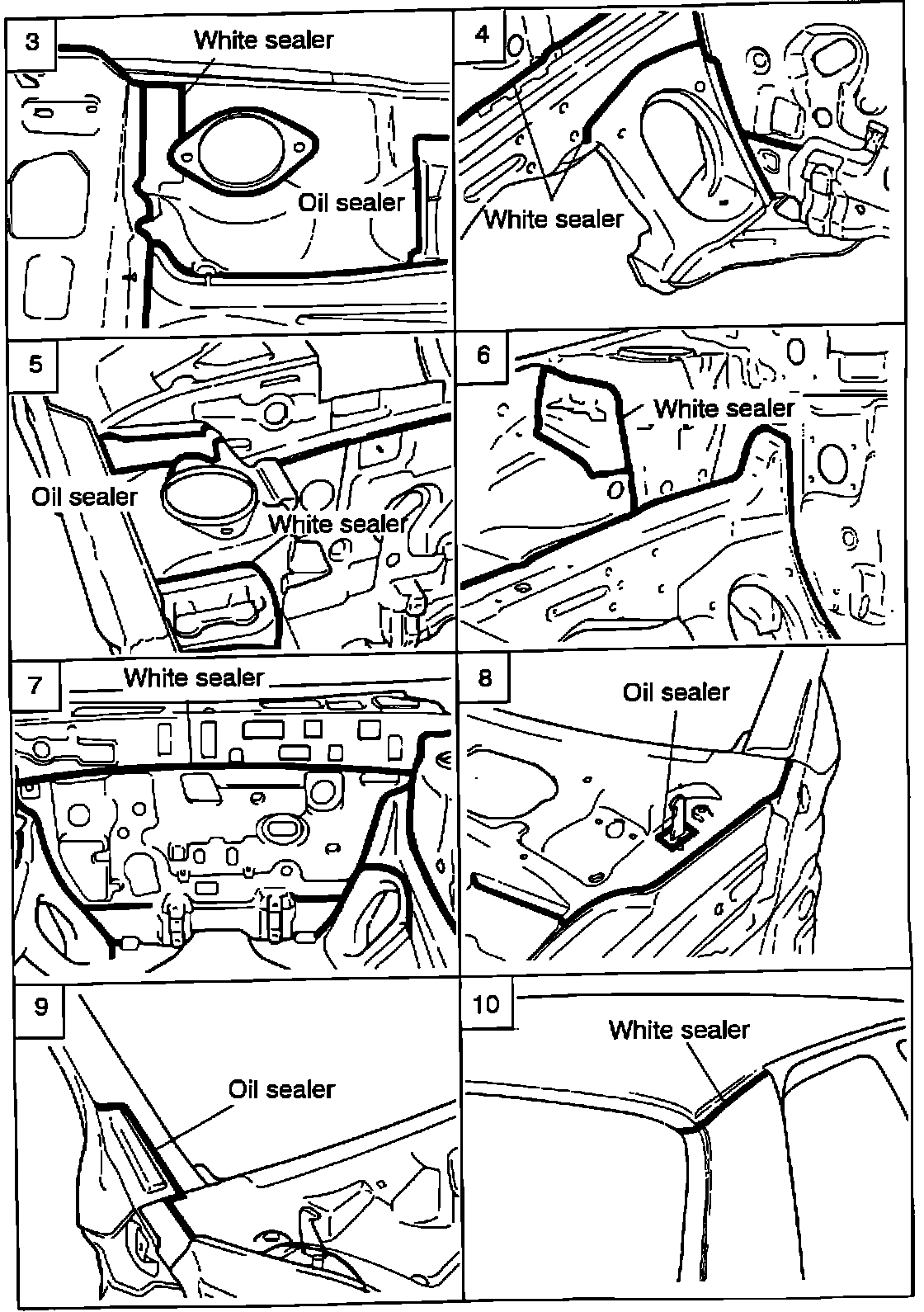 3
White sealer
Oil sealer

4
White sealer

5
Oil sealer
White sealer

6
White sealer

7
White sealer

8
Oil sealer

9
Oil sealer

10
White sealer