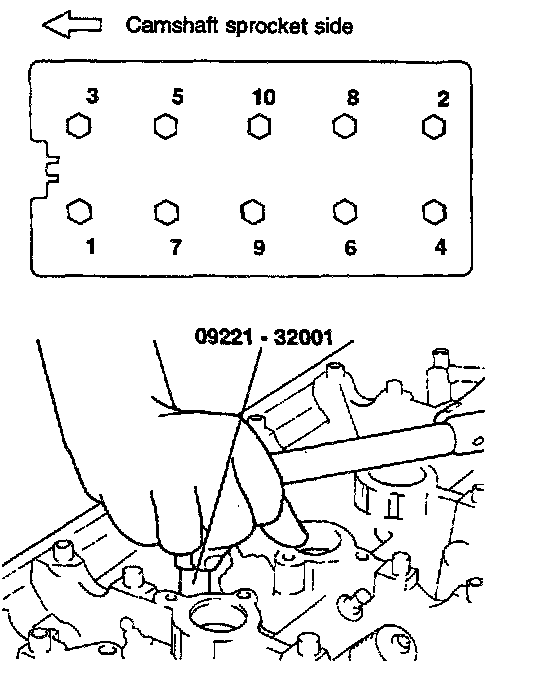 Camshaft sprocket side

3 5 10 8 2

1 7 9 6 4

09221 - 32001