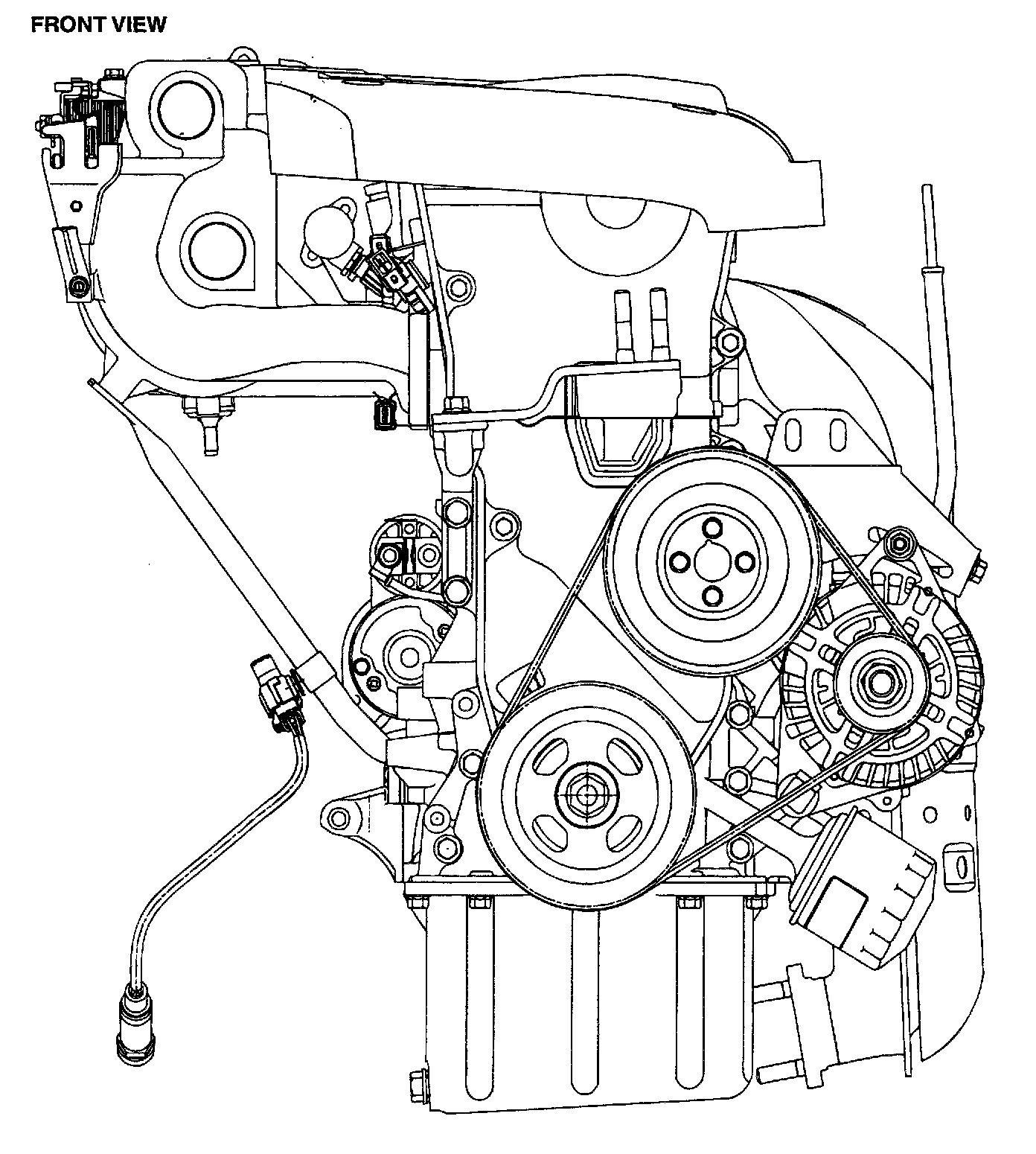 FRONT VIEW