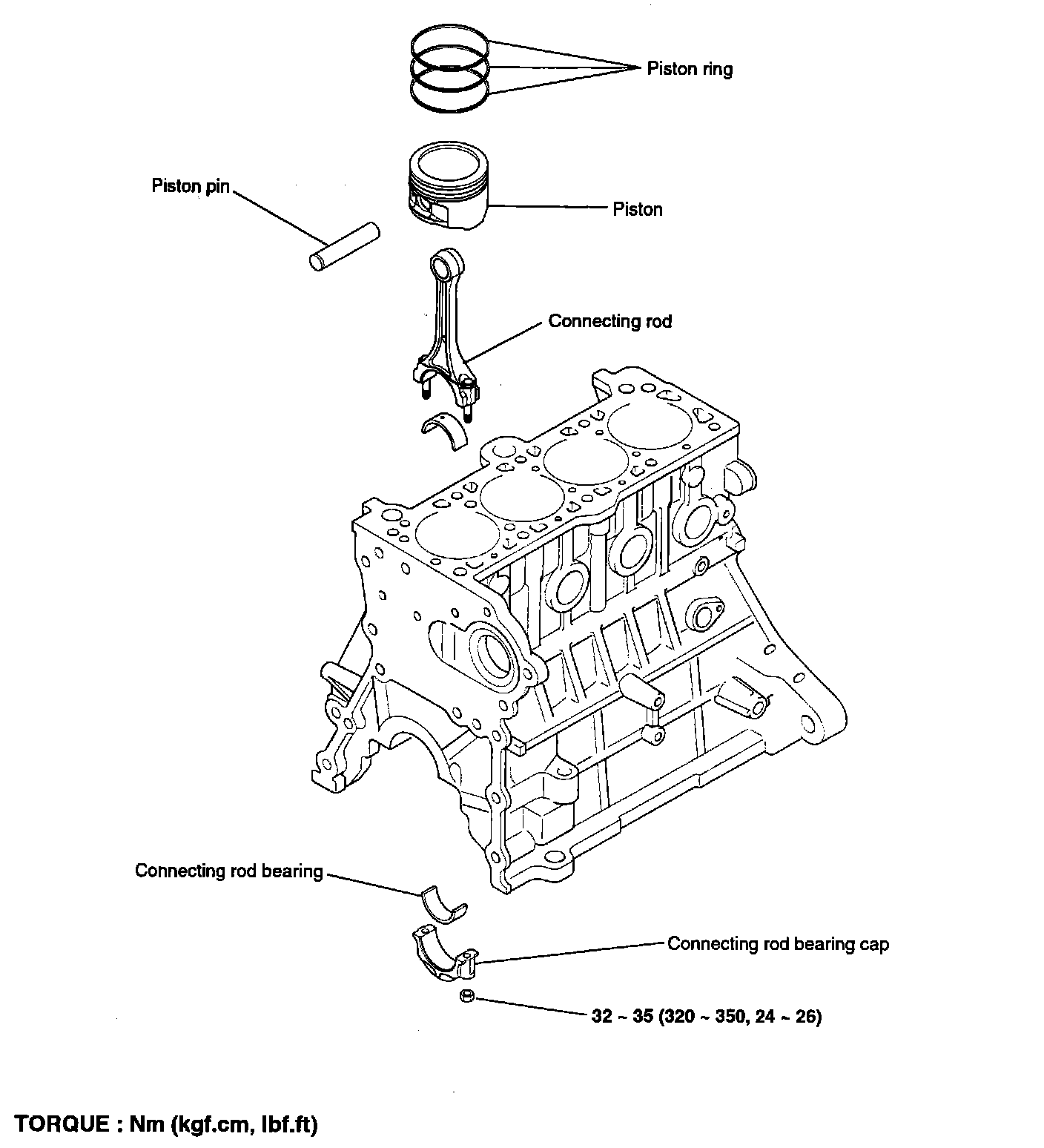 Piston ring

Piston pin

Piston

Connecting rod

Connecting rod bearing

Connecting rod bearing cap

32 ~ 35 (320 ~ 350, 24 ~ 26)

TORQUE : Nm (kgf.cm, lbf.ft)