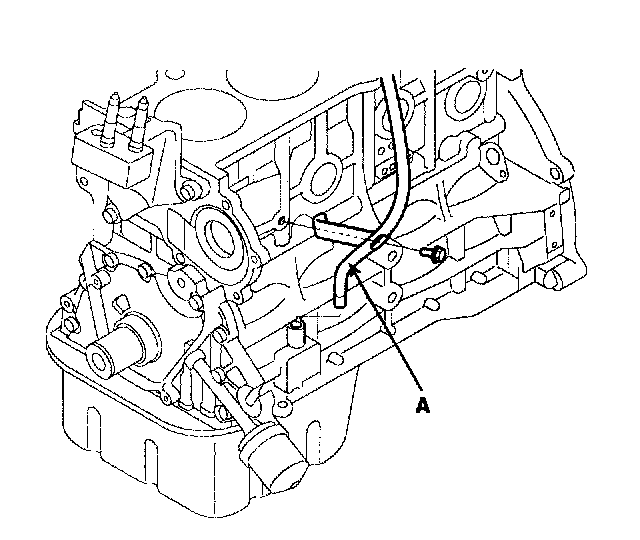 A