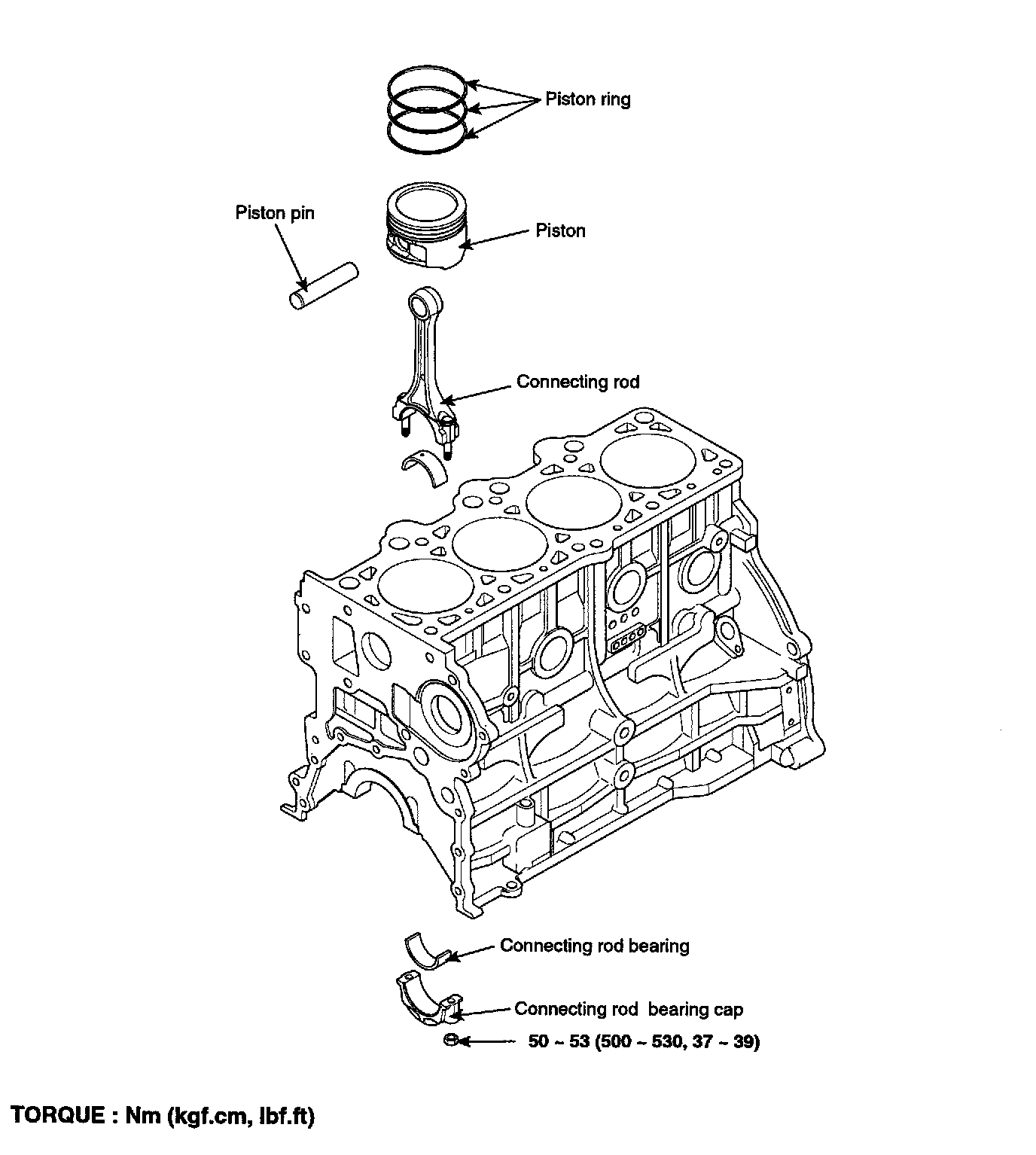 Piston ring

Piston pin

Piston

Connecting rod

Connecting rod bearing

Connecting rod bearing cap

50 ~ 53 (500 ~ 530, 37 ~ 39)

TORQUE : Nm (kgf.cm, lbf.ft)