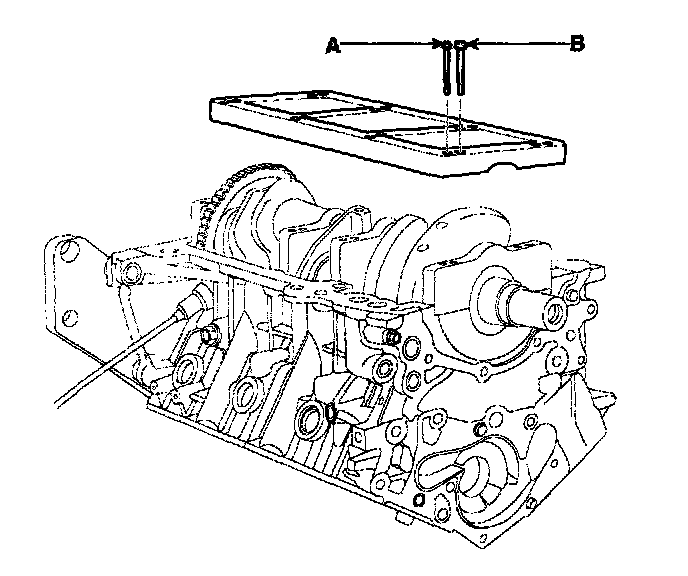 A
B