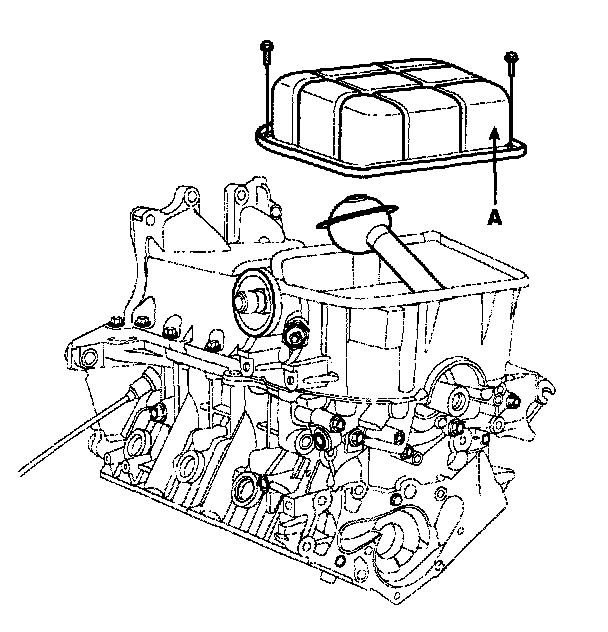 A